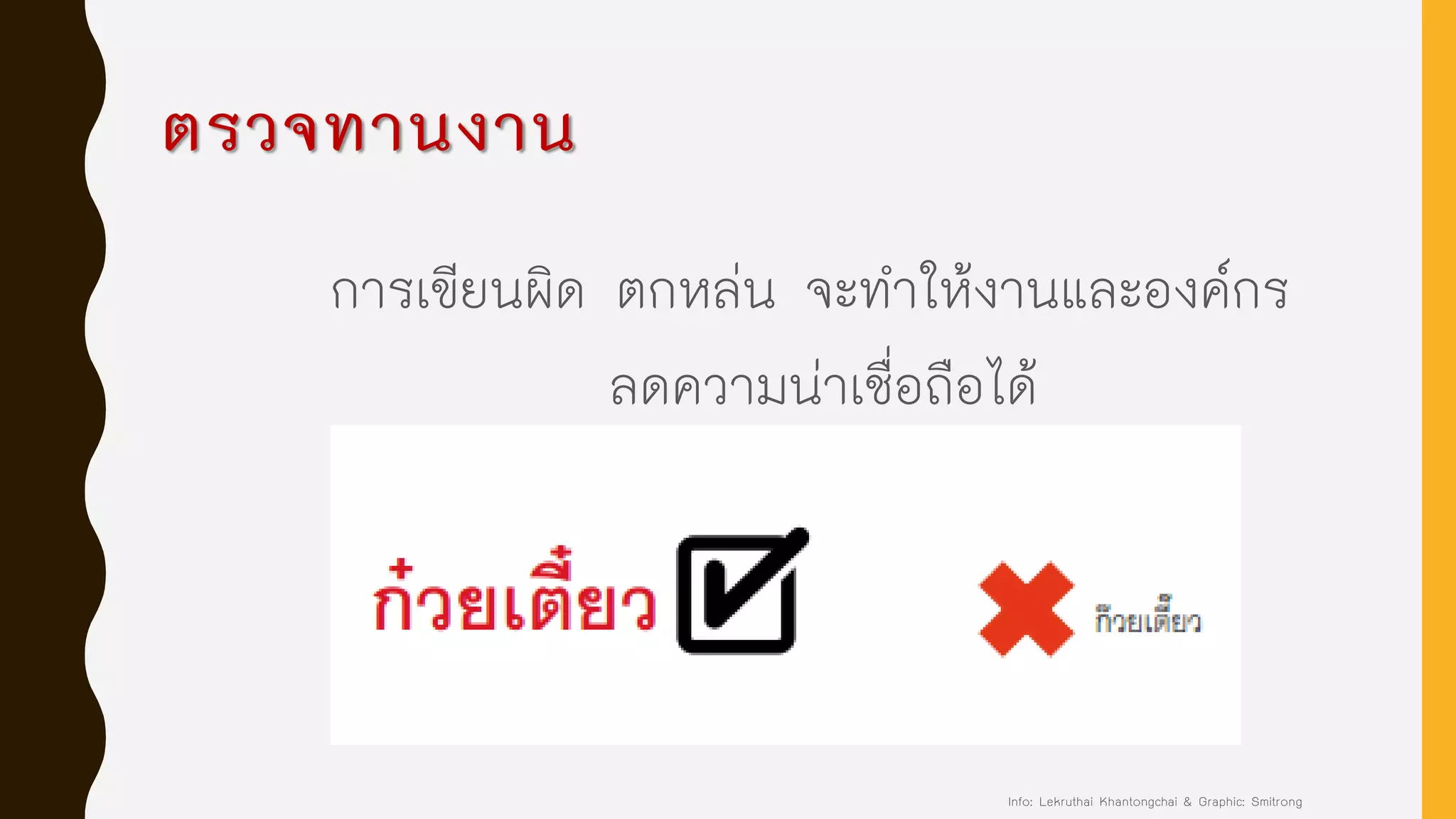 ตรวจทานงาน

การเขียนผิด ตกหล่น จะทำให้งานและองค์กร ลดความน่าเชื่อถือได้

ก๋วยเตี๋ยว

ก๊วยเตี๋ยว

Info: Lekruthai Khantongchai & Graphic: Smitrong