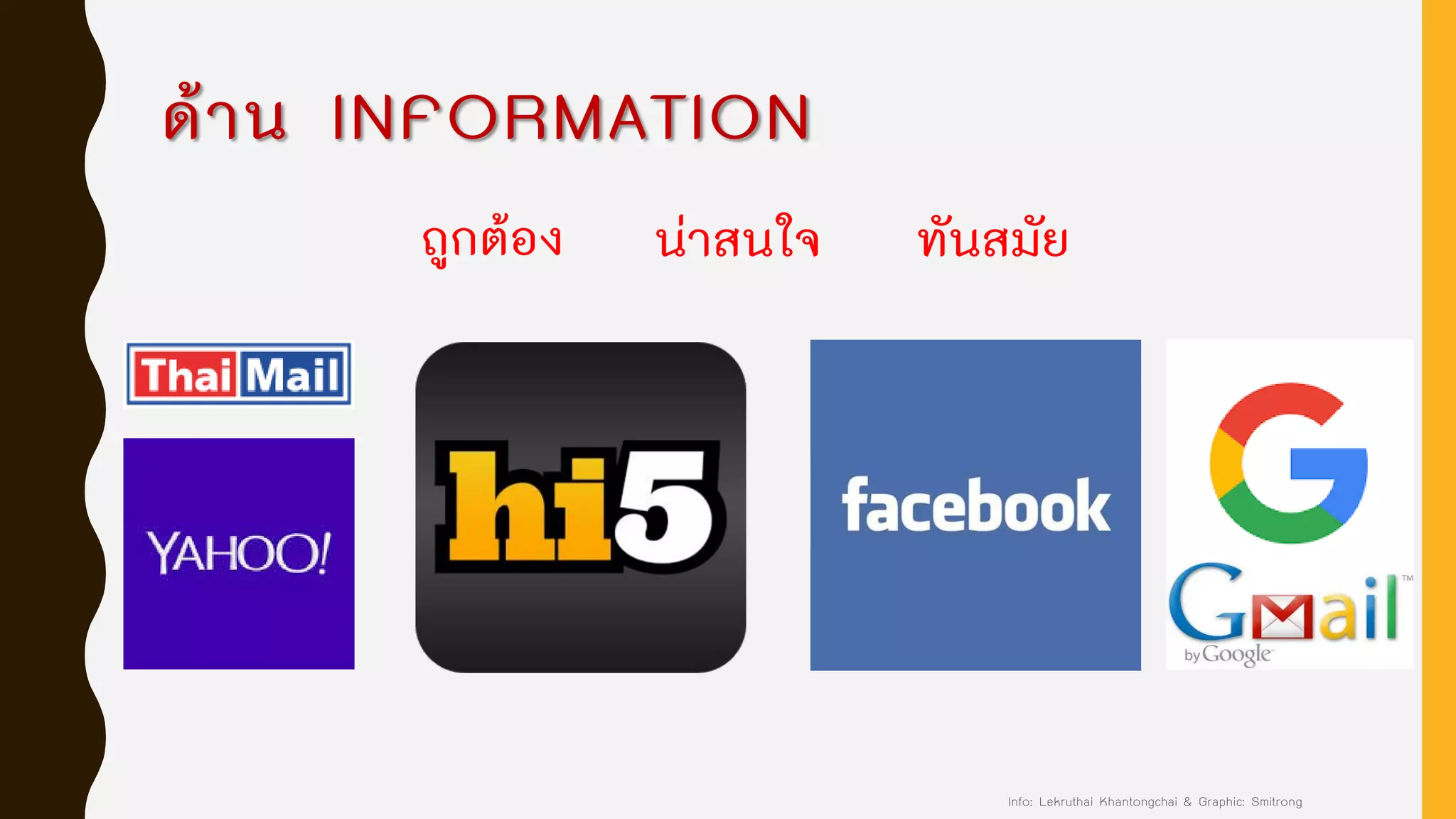 ด้าน INFORMATION

ถูกต้อง น่าสนใจ ทันสมัย

Thai Mail

YAHOO!

hi5

facebook

G

Gmail™ by Google

Info: Lekruthai Khantongchai & Graphic: Smitrong