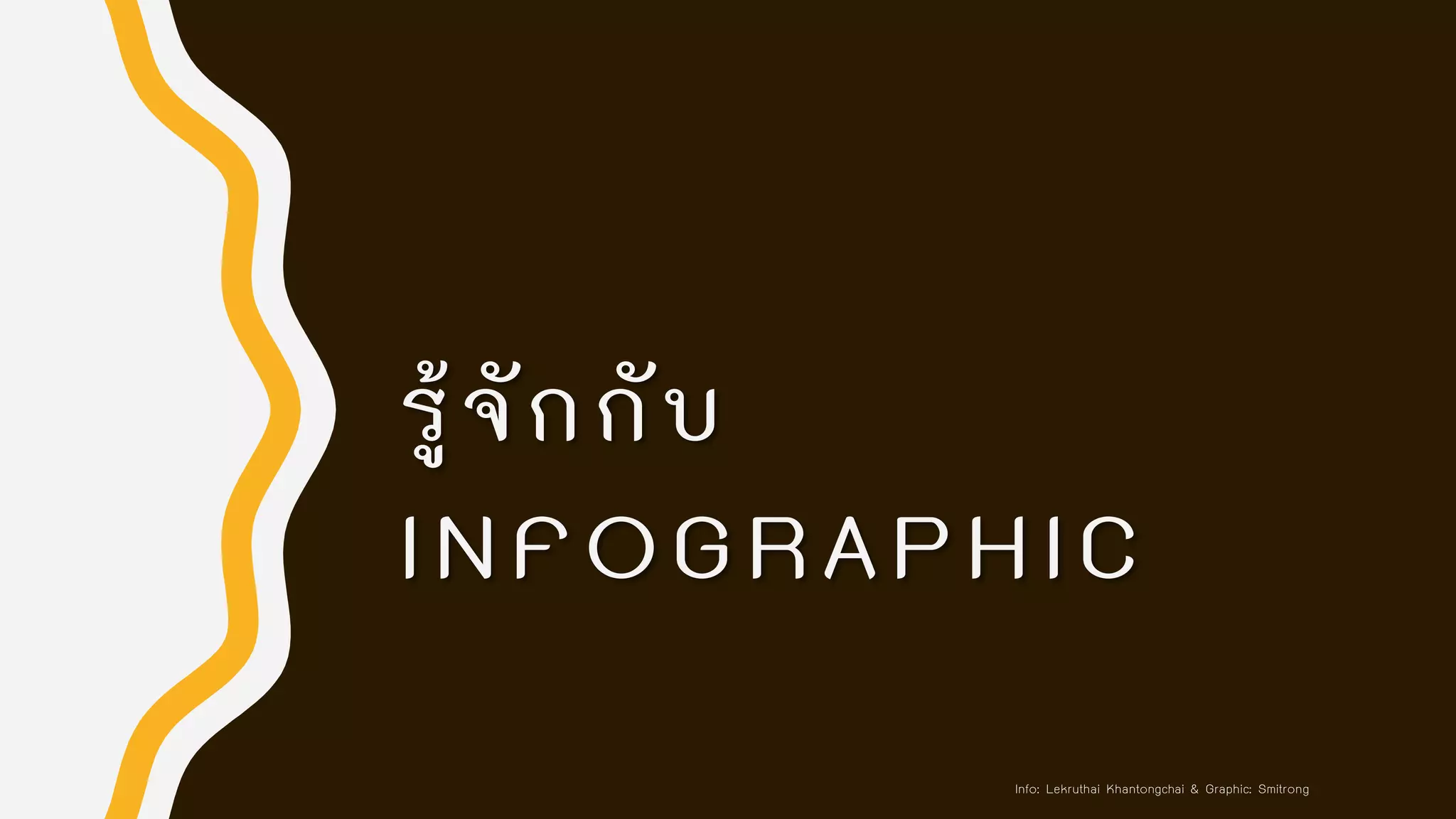 รู้จักกับ

INFOGRAPHIC

Info: Lekruthai Khantongchai & Graphic: Smitrong