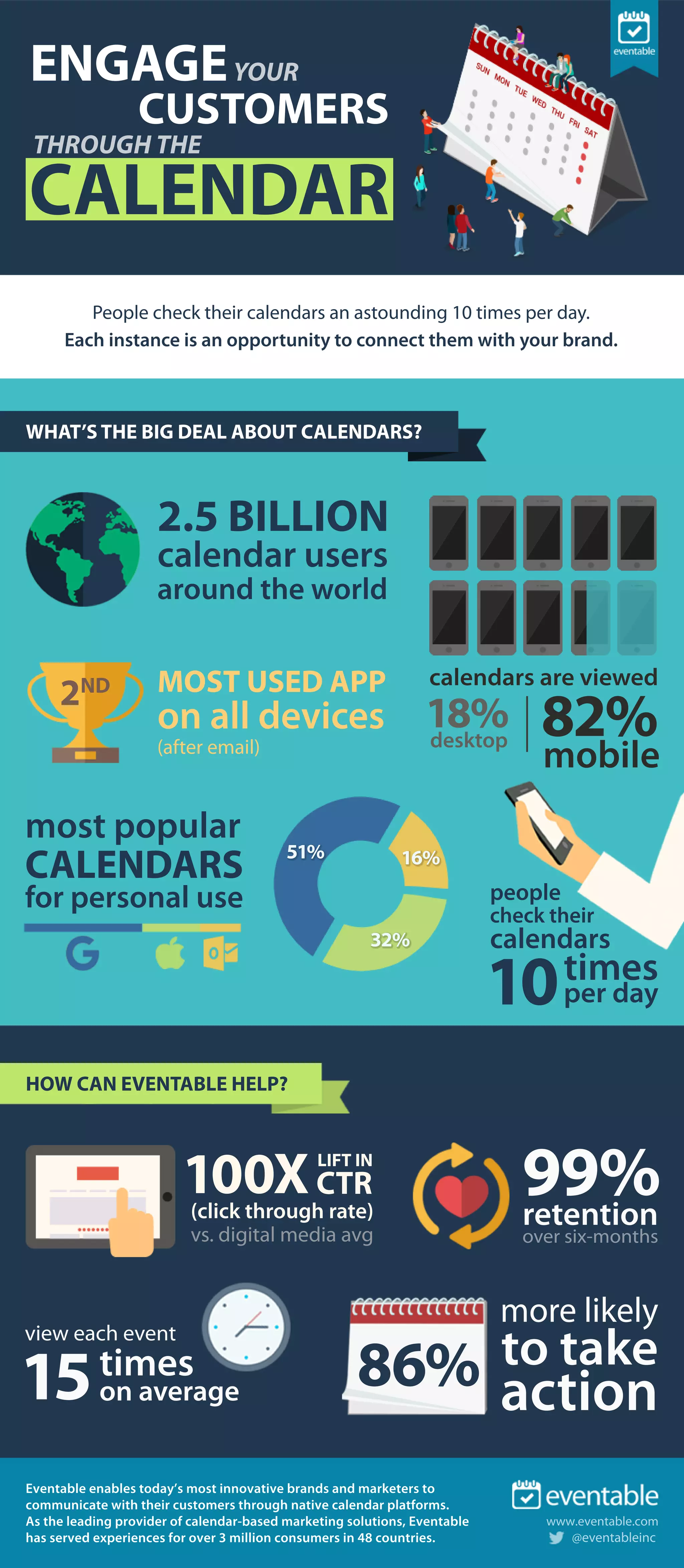 ENGAGE YOUR CUSTOMERS THROUGH THE CALENDAR

eventable

SUN MON TUE WED THU FRI SAT

People check their calendars an astounding 10 times per day.
Each instance is an opportunity to connect them with your brand.

WHAT'S THE BIG DEAL ABOUT CALENDARS?

2.5 BILLION calendar users around the world

2ND

MOST USED APP on all devices (after email)

calendars are viewed
18% desktop
82% mobile

most popular CALENDARS for personal use

51%
16%
32%

people check their calendars 10 times per day

HOW CAN EVENTABLE HELP?

100X LIFT IN CTR (click through rate) vs. digital media avg

99% retention over six-months

view each event 15 times on average

86% more likely to take action

Eventable enables today's most innovative brands and marketers to communicate with their customers through native calendar platforms. As the leading provider of calendar-based marketing solutions, Eventable has served experiences for over 3 million consumers in 48 countries.

eventable
www.eventable.com
@eventableinc