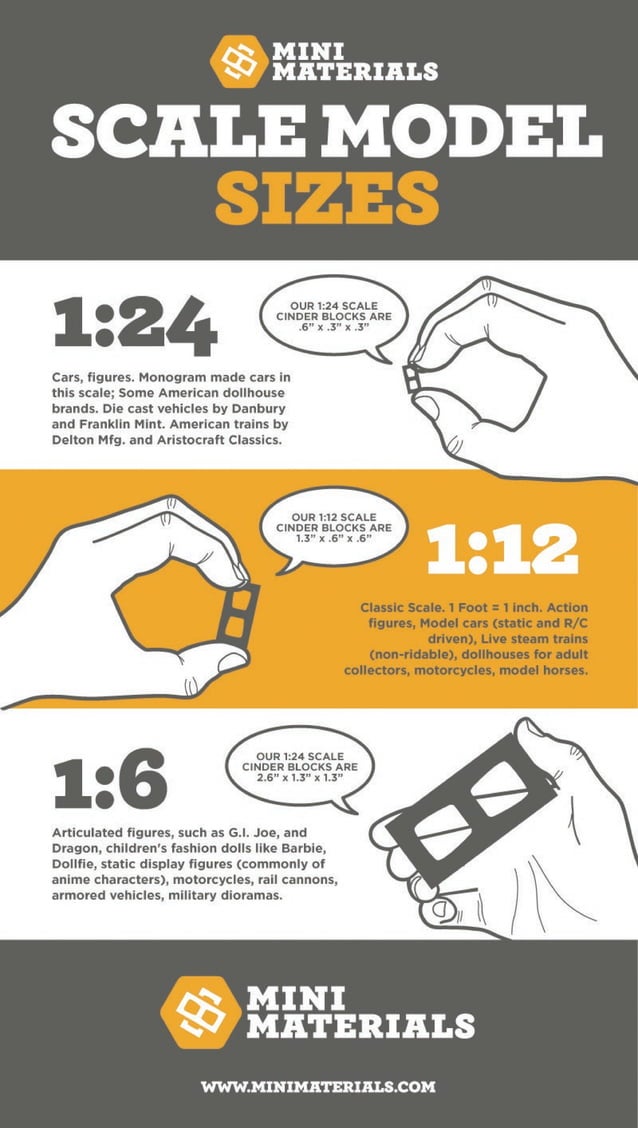 MINI MATERIALS

SCALE MODEL SIZES

1:24

OUR 1:24 SCALE CINDER BLOCKS ARE .6" x .3" x .3"

Cars, figures. Monogram made cars in this scale; Some American dollhouse brands. Die cast vehicles by Danbury and Franklin Mint. American trains by Delton Mfg. and Aristocraft Classics.

OUR 1:12 SCALE CINDER BLOCKS ARE 1.3" x .6" x .6"

1:12

Classic Scale. 1 Foot = 1 inch. Action figures, Model cars (static and R/C driven), Live steam trains (non-ridable), dollhouses for adult collectors, motorcycles, model horses.

1:6

OUR 1:24 SCALE CINDER BLOCKS ARE 2.6" x 1.3" x 1.3"

Articulated figures, such as G.I. Joe, and Dragon, children's fashion dolls like Barbie, Dollfie, static display figures (commonly of anime characters), motorcycles, rail cannons, armored vehicles, military dioramas.

MINI MATERIALS

WWW.MINIMATERIALS.COM