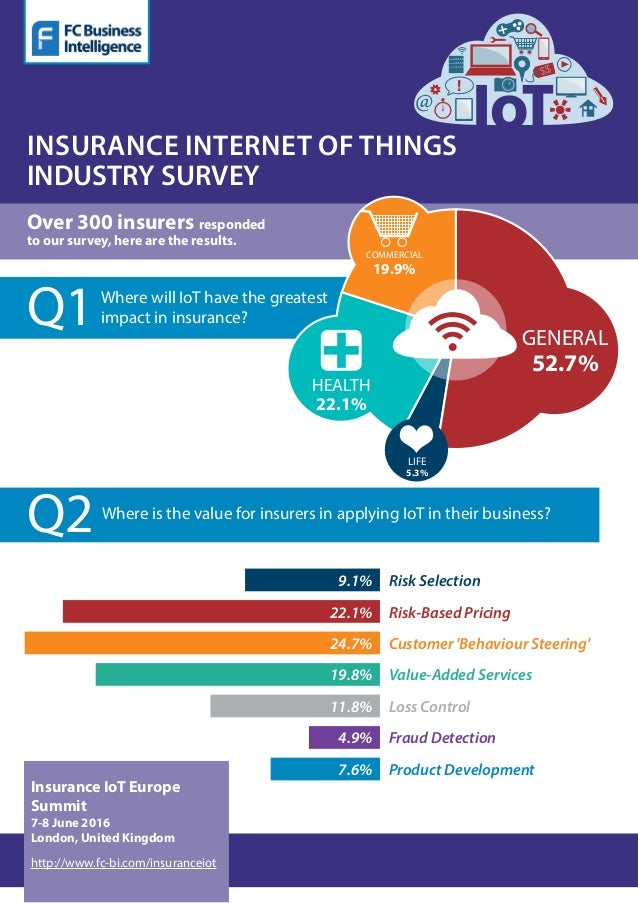 FC Business Intelligence

IoT

INSURANCE INTERNET OF THINGS INDUSTRY SURVEY

Over 300 insurers responded to our survey, here are the results.

Q1 Where will IoT have the greatest impact in insurance?

COMMERCIAL 19.9%

GENERAL 52.7%

HEALTH 22.1%

LIFE 5.3%

Q2 Where is the value for insurers in applying IoT in their business?

9.1% Risk Selection

22.1% Risk-Based Pricing

24.7% Customer 'Behaviour Steering'

19.8% Value-Added Services

11.8% Loss Control

4.9% Fraud Detection

7.6% Product Development

Insurance IoT Europe Summit
7-8 June 2016
London, United Kingdom

http://www.fc-bi.com/insuranceiot