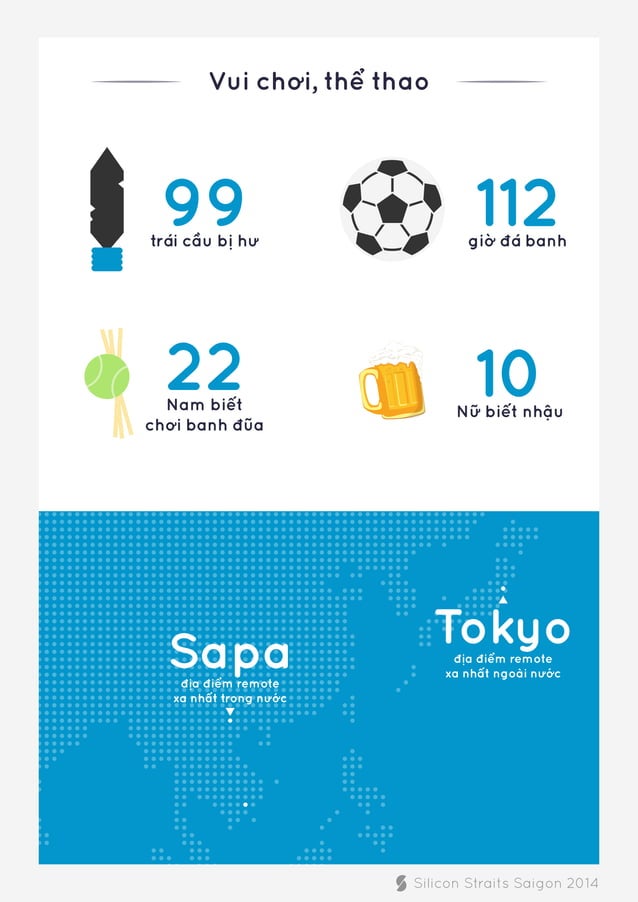 Vui chơi, thể thao

99
trái cầu bị hư

112
giờ đá banh

22
Nam biết chơi banh đũa

10
Nữ biết nhậu

Sapa
địa điểm remote xa nhất trong nước

Tokyo
địa điểm remote xa nhất ngoài nước

Silicon Straits Saigon 2014