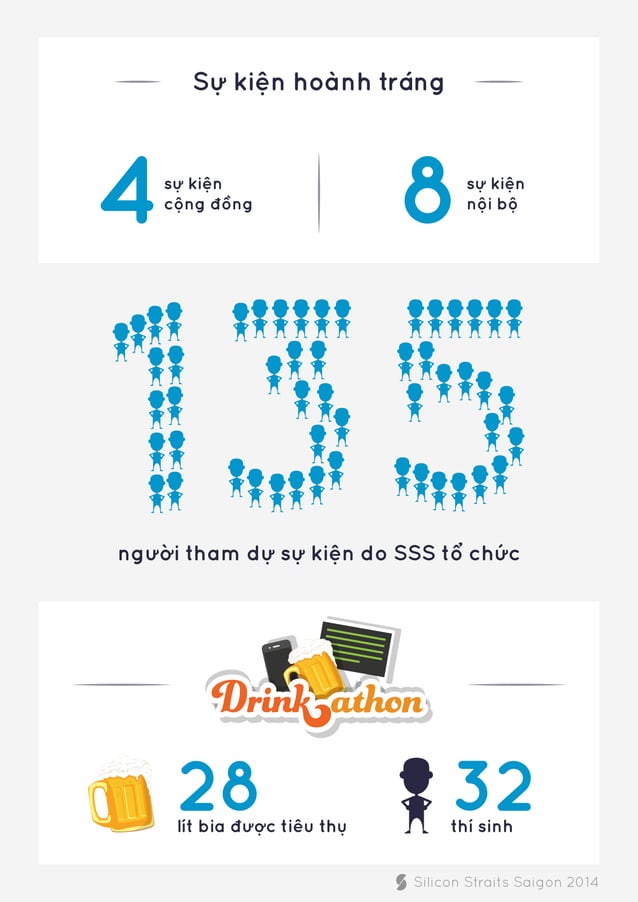 Sự kiện hoành tráng

4 sự kiện cộng đồng

8 sự kiện nội bộ

135

người tham dự sự kiện do SSS tổ chức

Drinkathon

28 lít bia được tiêu thụ

32 thí sinh

Silicon Straits Saigon 2014