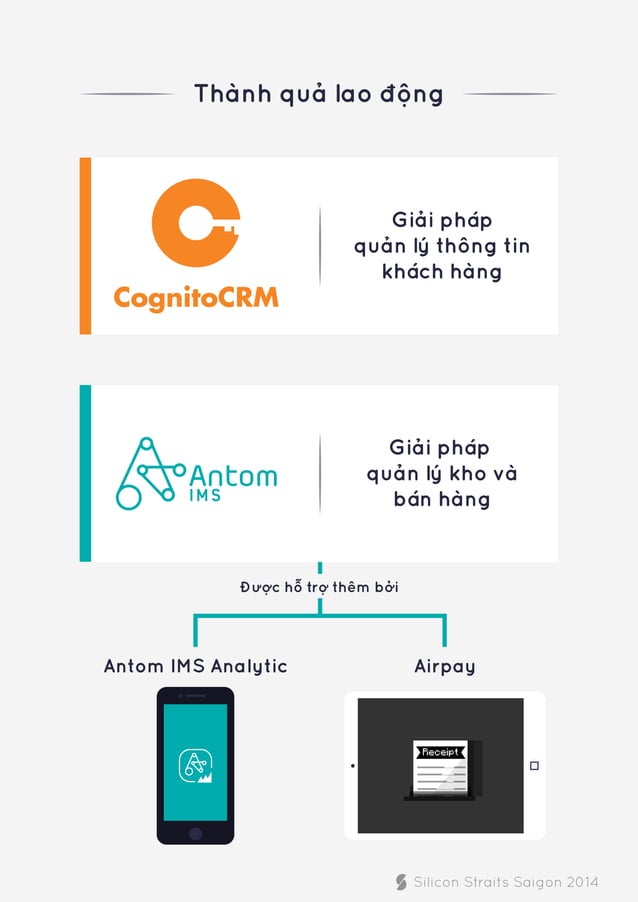 Thành quả lao động

CognitoCRM

Giải pháp quản lý thông tin khách hàng

Antom IMS

Giải pháp quản lý kho và bán hàng

Được hỗ trợ thêm bởi

Antom IMS Analytic

Airpay

Receipt

Silicon Straits Saigon 2014