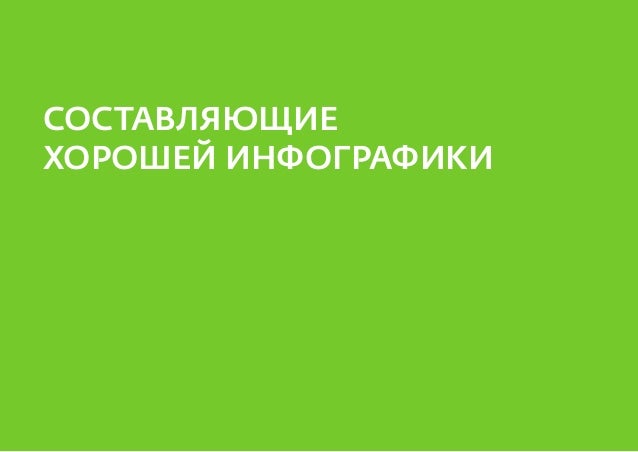 СОСТАВЛЯЮЩИЕ
ХОРОШЕЙ ИНФОГРАФИКИ