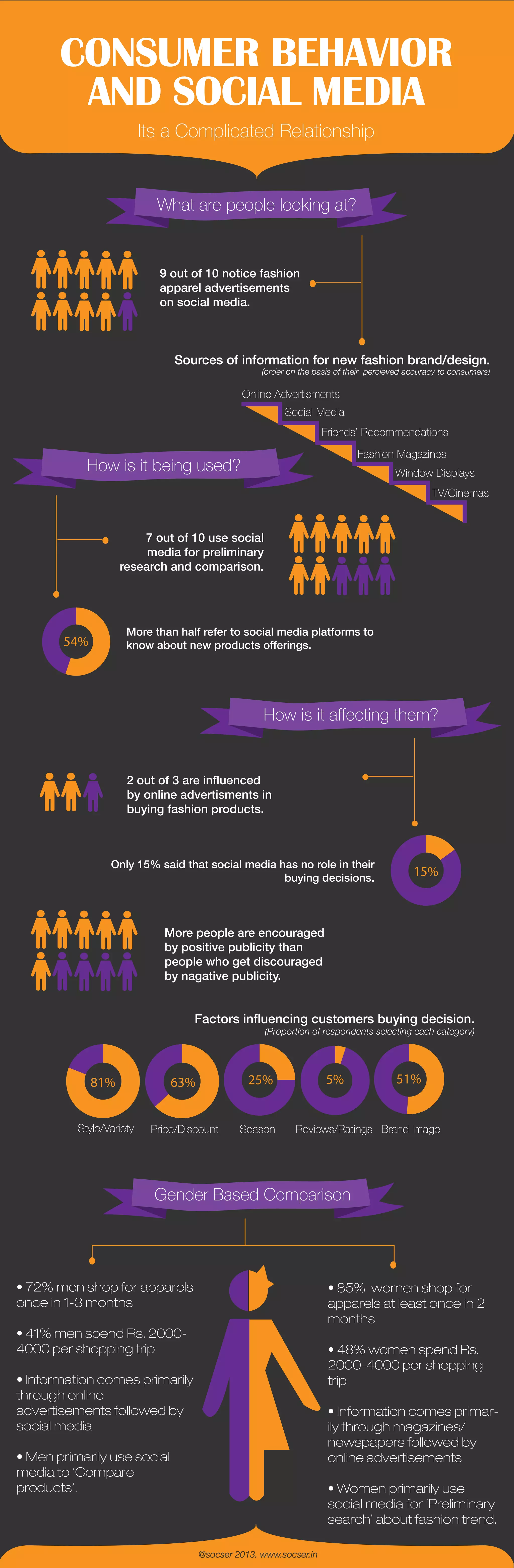 CONSUMER BEHAVIOR AND SOCIAL MEDIA

Its a Complicated Relationship

What are people looking at?

9 out of 10 notice fashion apparel advertisements on social media.

Sources of information for new fashion brand/design.
(order on the basis of their percieved accuracy to consumers)

Online Advertisments
Social Media
Friends' Recommendations
Fashion Magazines
Window Displays
TV/Cinemas

How is it being used?

7 out of 10 use social media for preliminary research and comparison.

54%

More than half refer to social media platforms to know about new products offerings.

How is it affecting them?

2 out of 3 are influenced by online advertisments in buying fashion products.

Only 15% said that social media has no role in their buying decisions.

15%

More people are encouraged by positive publicity than people who get discouraged by nagative publicity.

Factors influencing customers buying decision.
(Proportion of respondents selecting each category)

81%
Style/Variety

63%
Price/Discount

25%
Season

5%
Reviews/Ratings

51%
Brand Image

Gender Based Comparison

• 72% men shop for apparels once in 1-3 months

• 41% men spend Rs. 2000-4000 per shopping trip

• Information comes primarily through online advertisements followed by social media

• Men primarily use social media to 'Compare products'.

• 85% women shop for apparels at least once in 2 months

• 48% women spend Rs. 2000-4000 per shopping trip

• Information comes primarily through magazines/ newspapers followed by online advertisements

• Women primarily use social media for 'Preliminary search' about fashion trend.

@socser 2013. www.socser.in