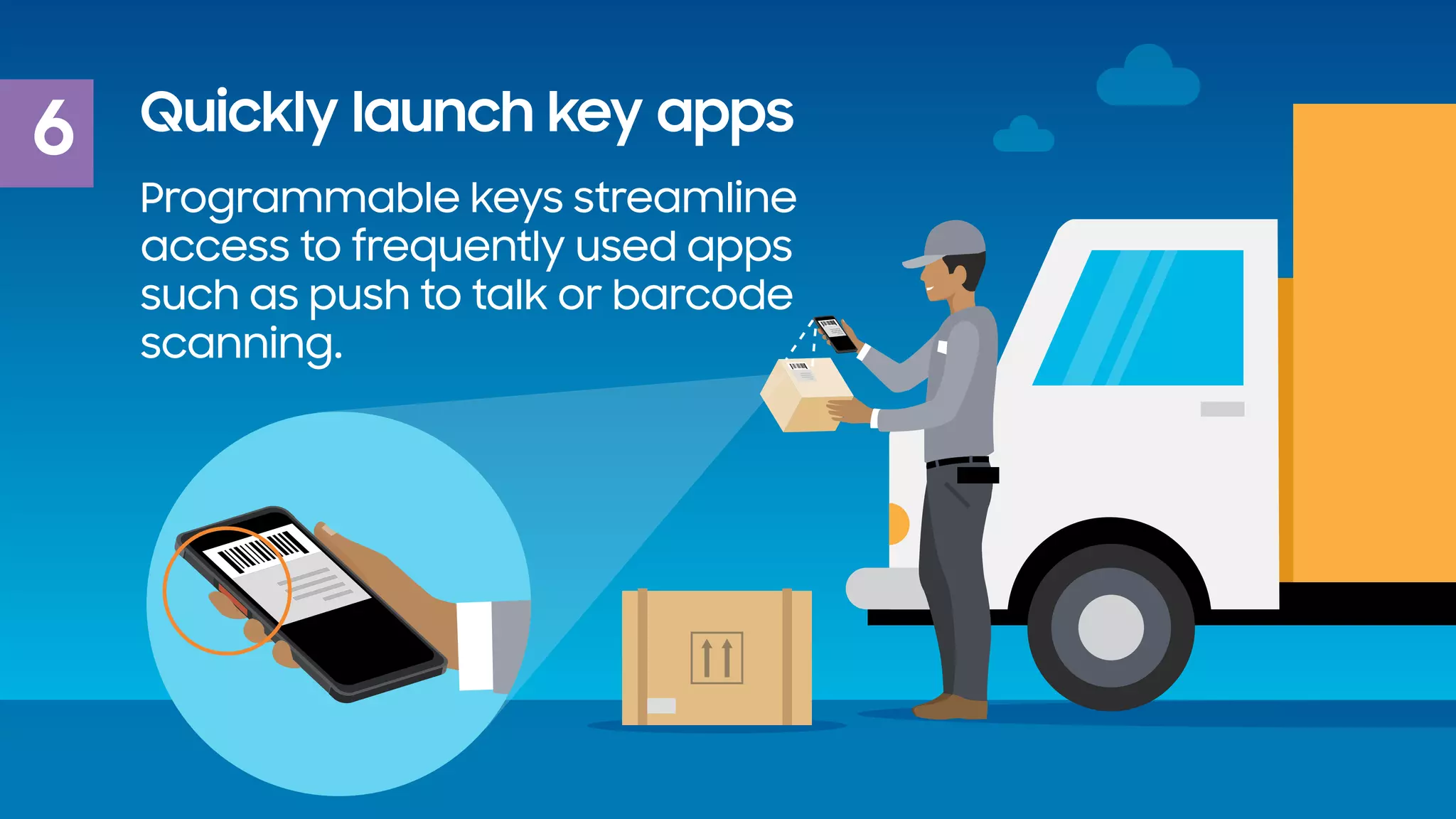 6

Quickly launch key apps

Programmable keys streamline access to frequently used apps such as push to talk or barcode scanning.