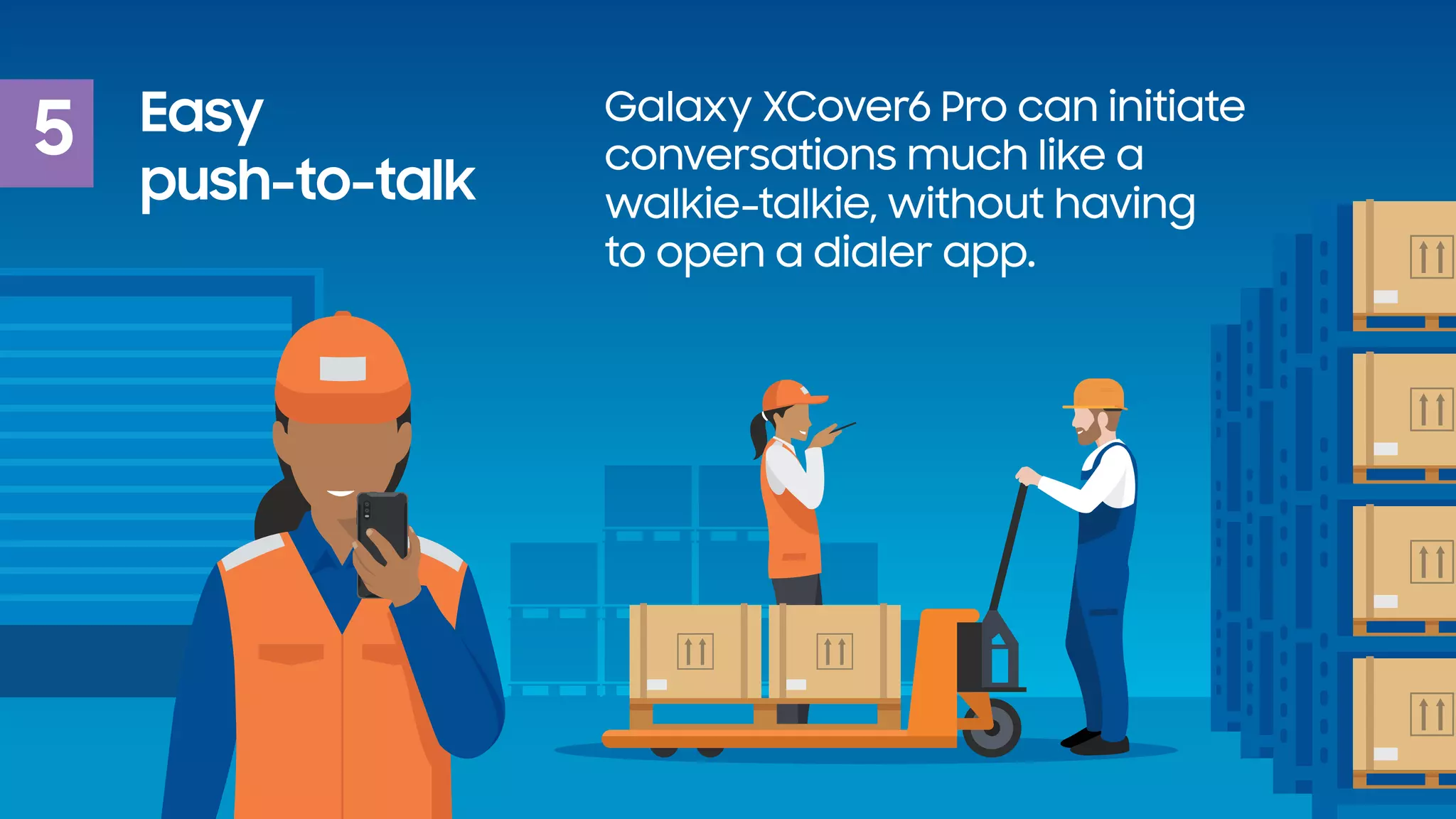 5

Easy push-to-talk

Galaxy XCover6 Pro can initiate conversations much like a walkie-talkie, without having to open a dialer app.