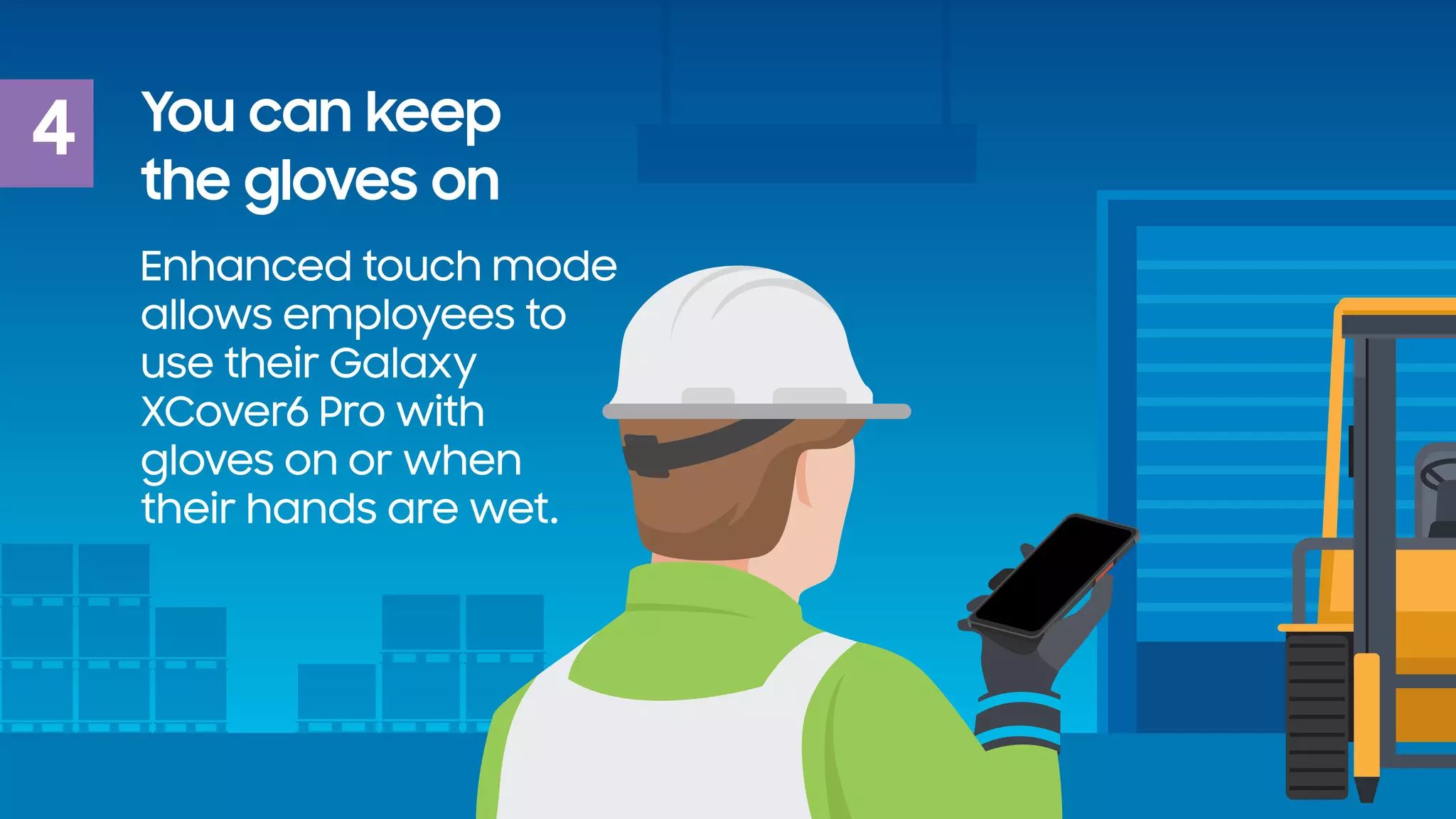 4

You can keep the gloves on

Enhanced touch mode allows employees to use their Galaxy XCover6 Pro with gloves on or when their hands are wet.