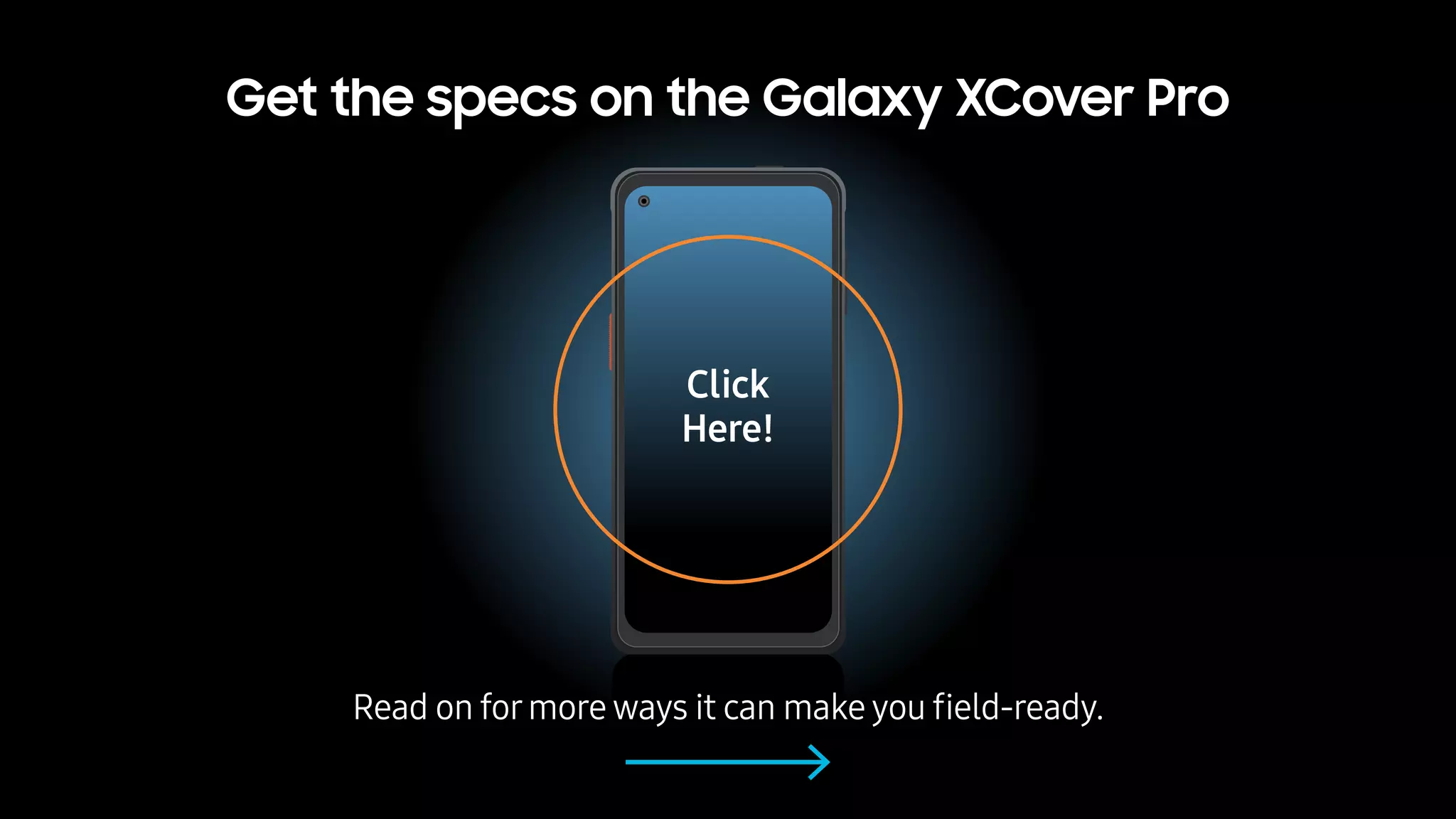 Get the specs on the Galaxy XCover Pro

Click Here!

Read on for more ways it can make you field-ready.