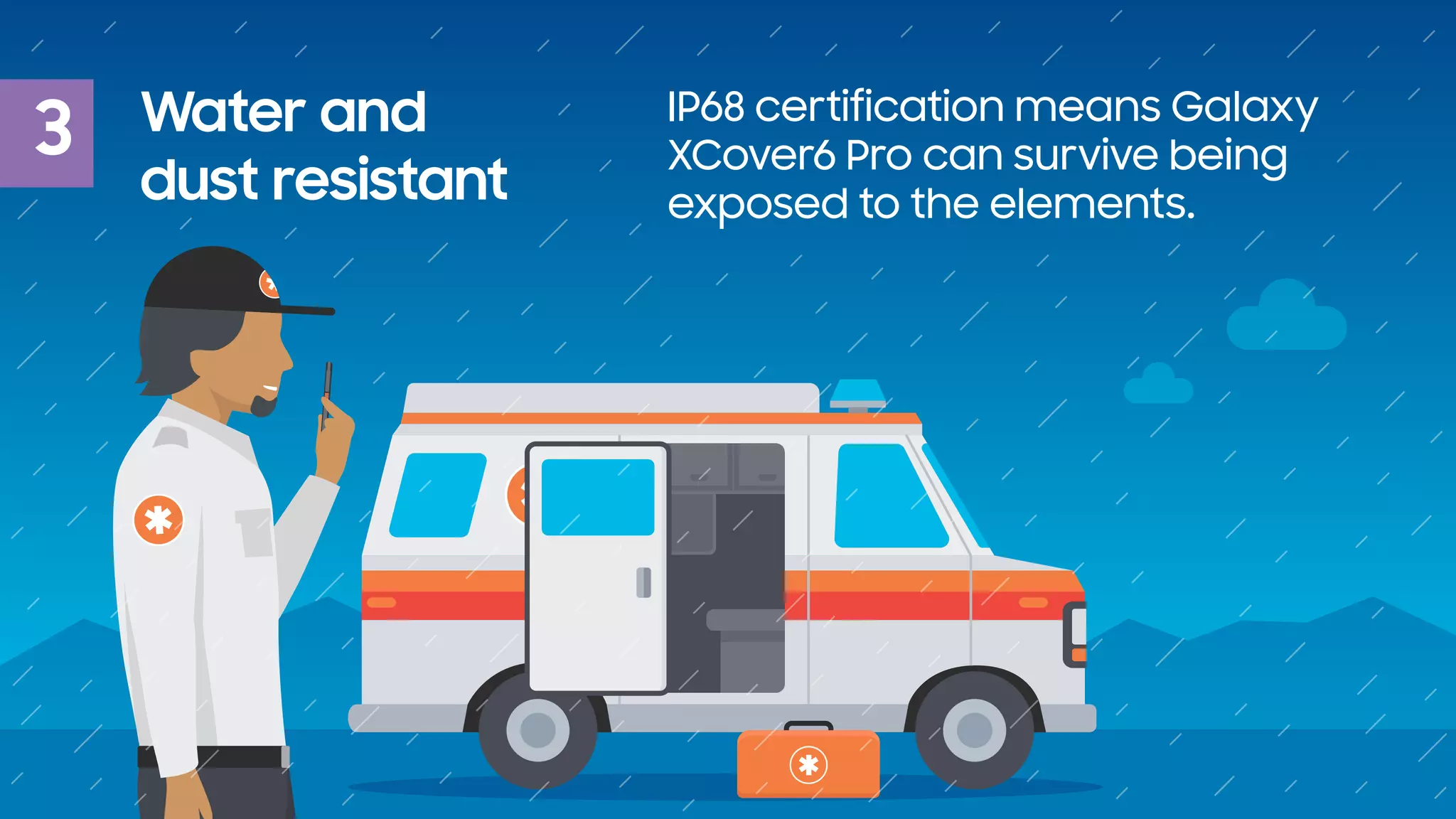 3

Water and dust resistant

IP68 certification means Galaxy XCover6 Pro can survive being exposed to the elements.