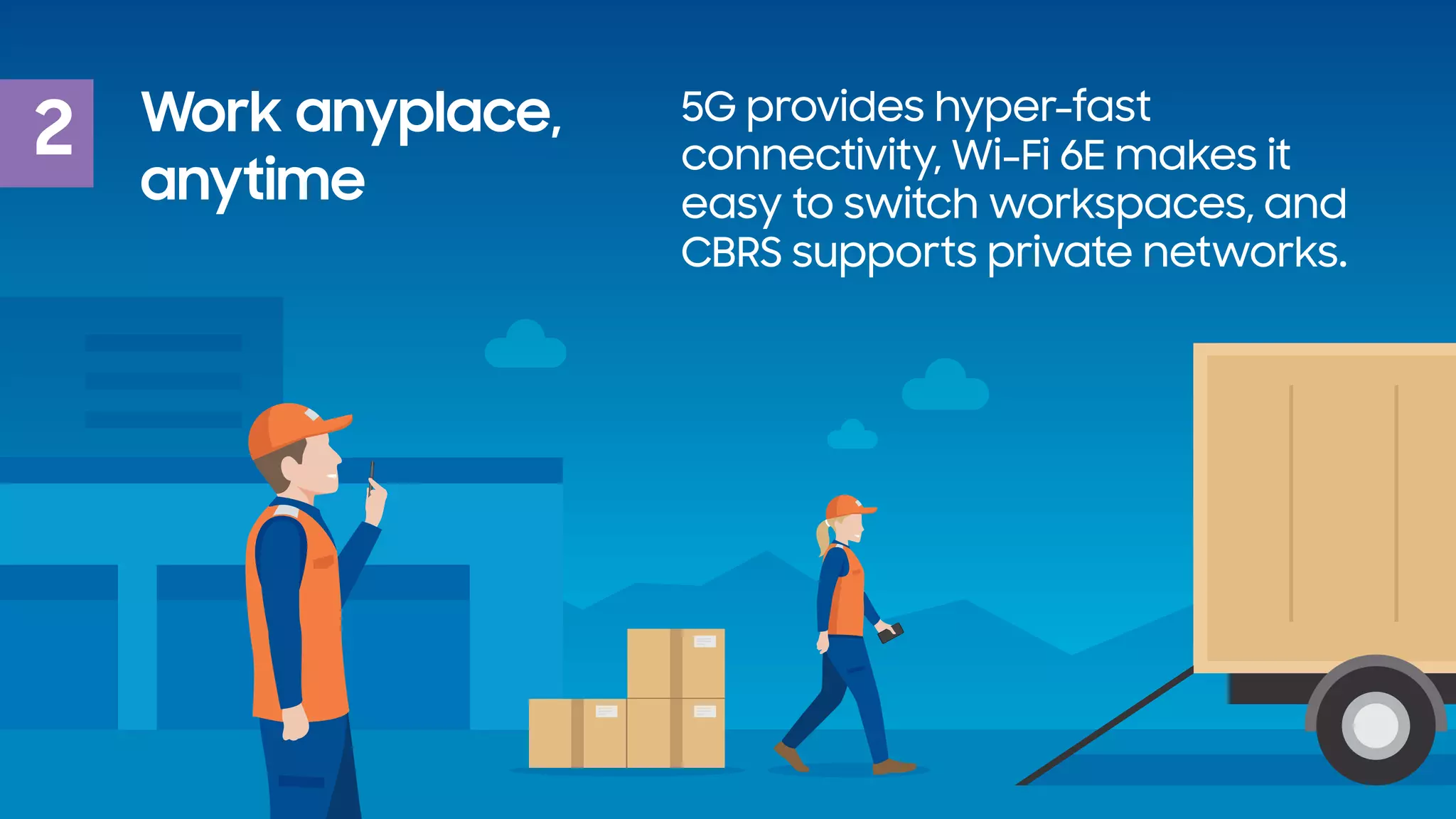 2

Work anyplace, anytime

5G provides hyper-fast connectivity, Wi-Fi 6E makes it easy to switch workspaces, and CBRS supports private networks.