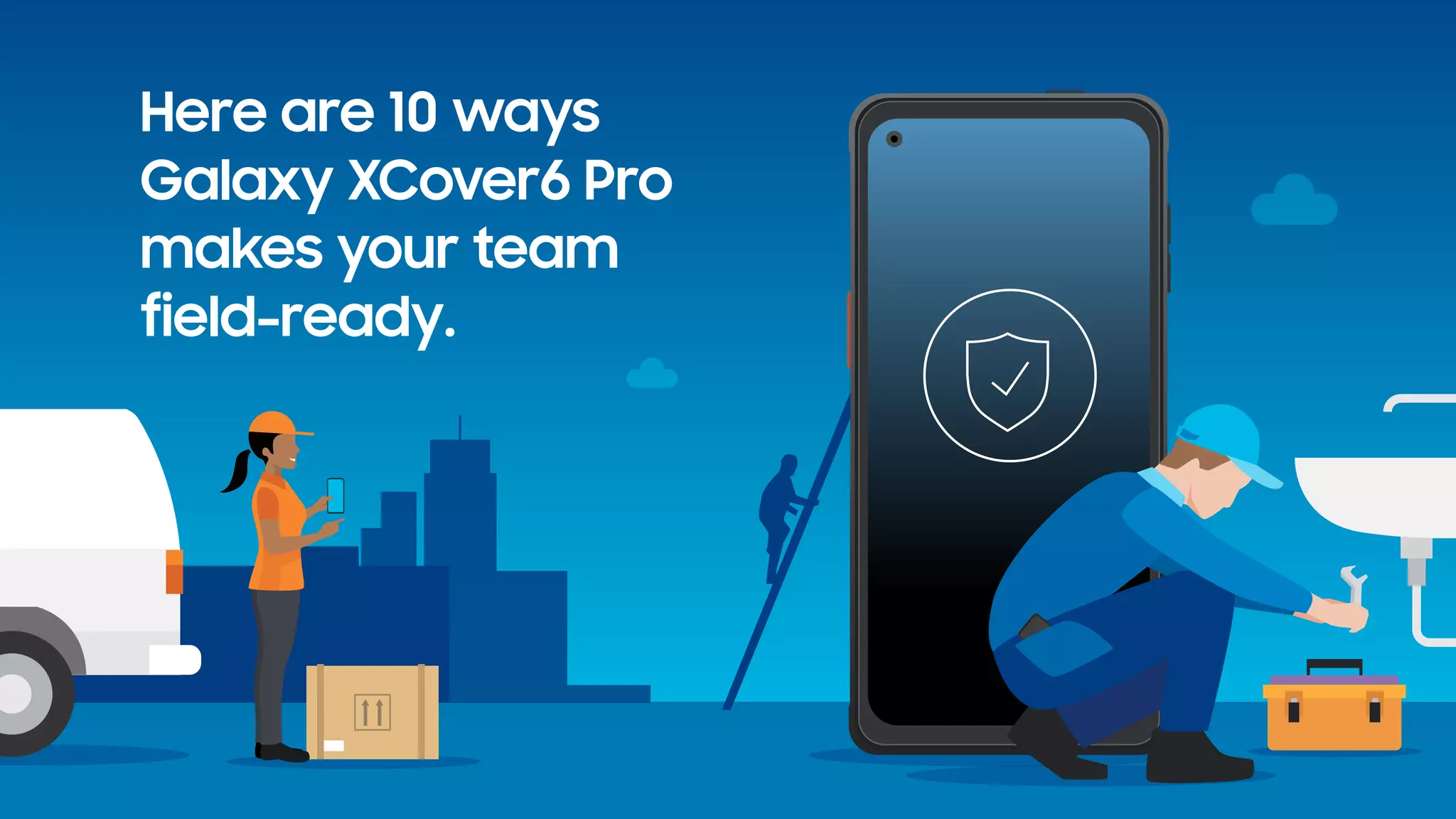 Here are 10 ways Galaxy XCover6 Pro makes your team field-ready.