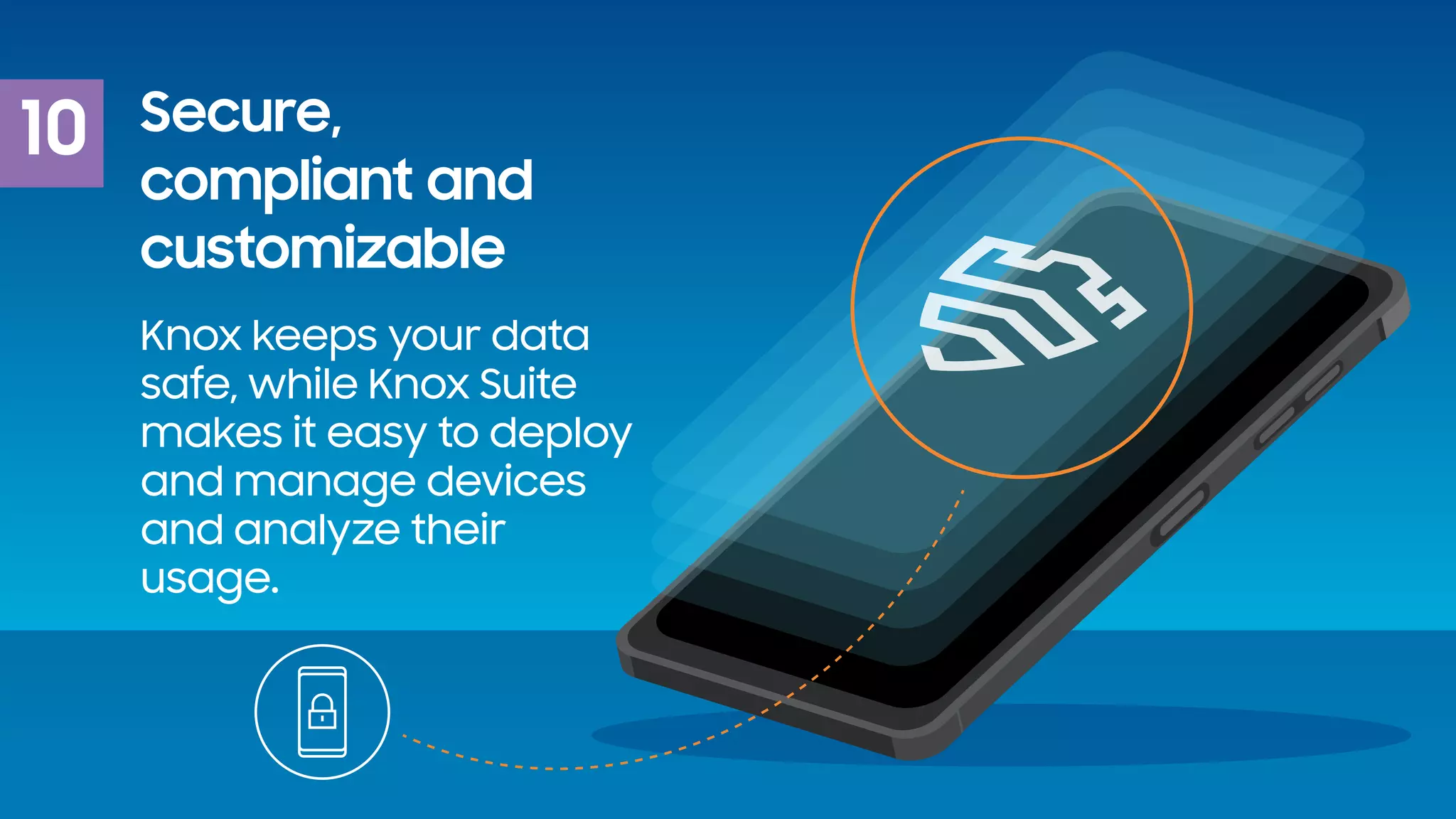 10

Secure, compliant and customizable

Knox keeps your data safe, while Knox Suite makes it easy to deploy and manage devices and analyze their usage.