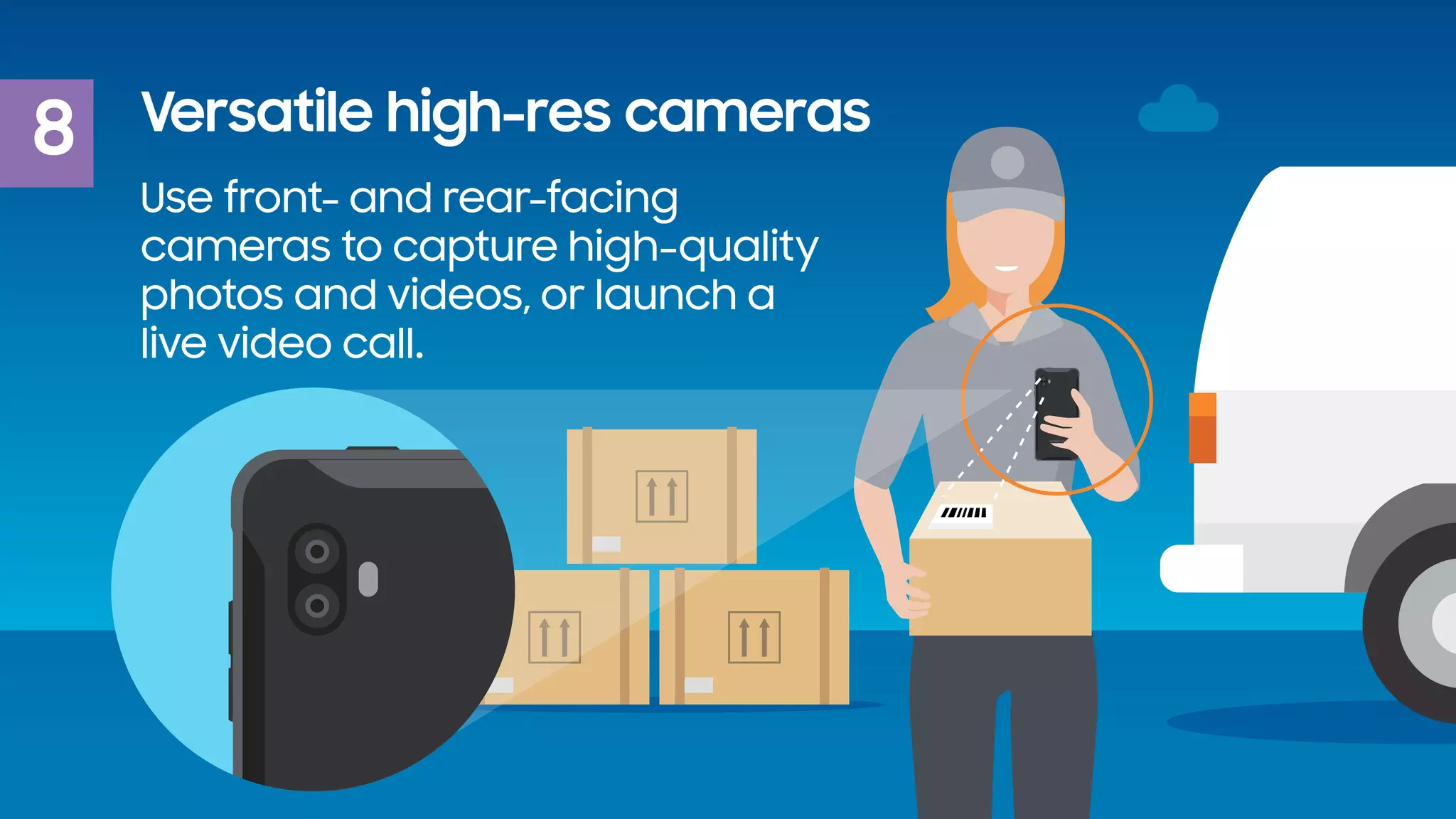 8

Versatile high-res cameras

Use front- and rear-facing cameras to capture high-quality photos and videos, or launch a live video call.