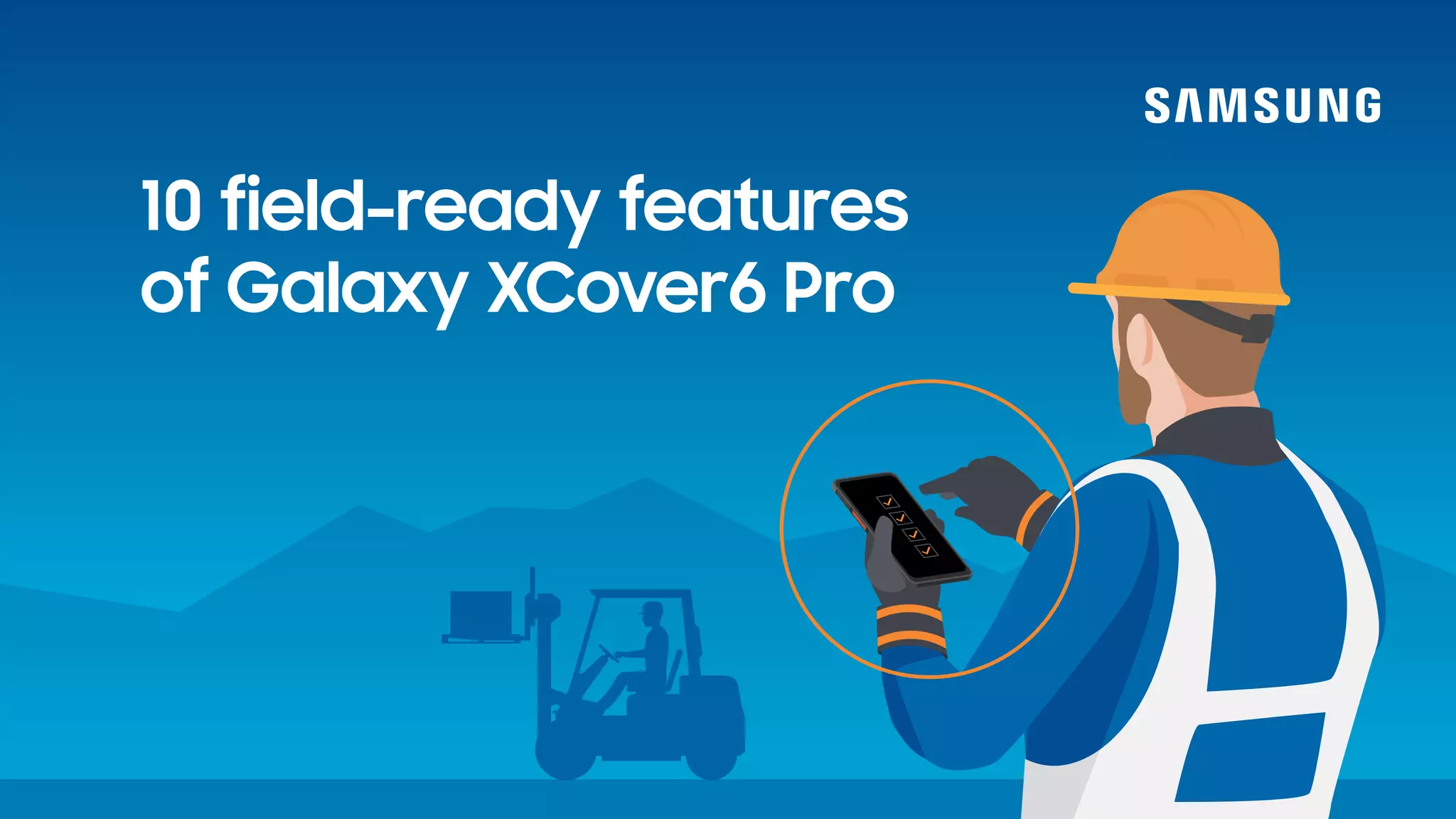 SAMSUNG

10 field-ready features of Galaxy XCover6 Pro