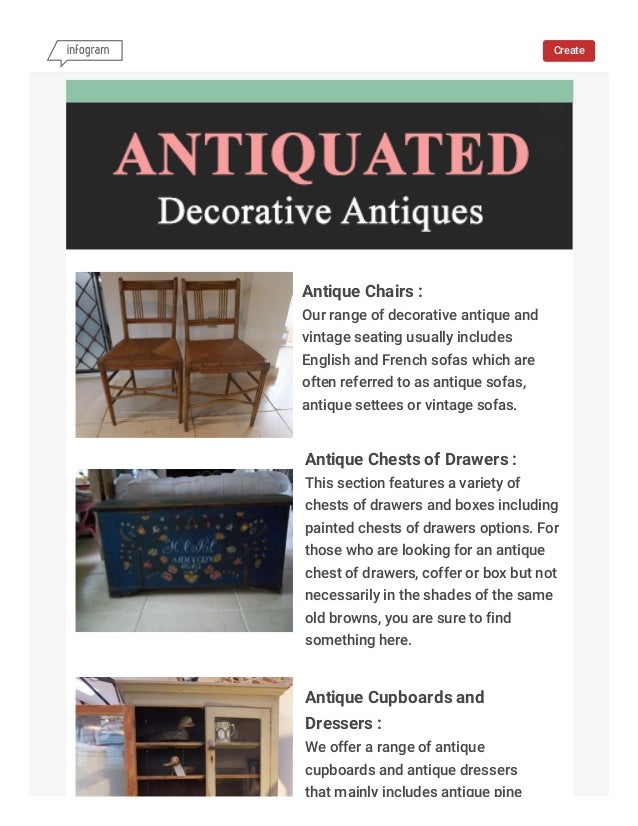 infogram

Create

ANTIQUATED
Decorative Antiques

Antique Chairs :
Our range of decorative antique and vintage seating usually includes English and French sofas which are often referred to as antique sofas, antique settees or vintage sofas.

Antique Chests of Drawers :
This section features a variety of chests of drawers and boxes including painted chests of drawers options. For those who are looking for an antique chest of drawers, coffer or box but not necessarily in the shades of the same old browns, you are sure to find something here.

Antique Cupboards and Dressers :
We offer a range of antique cupboards and antique dressers that mainly includes antique pine