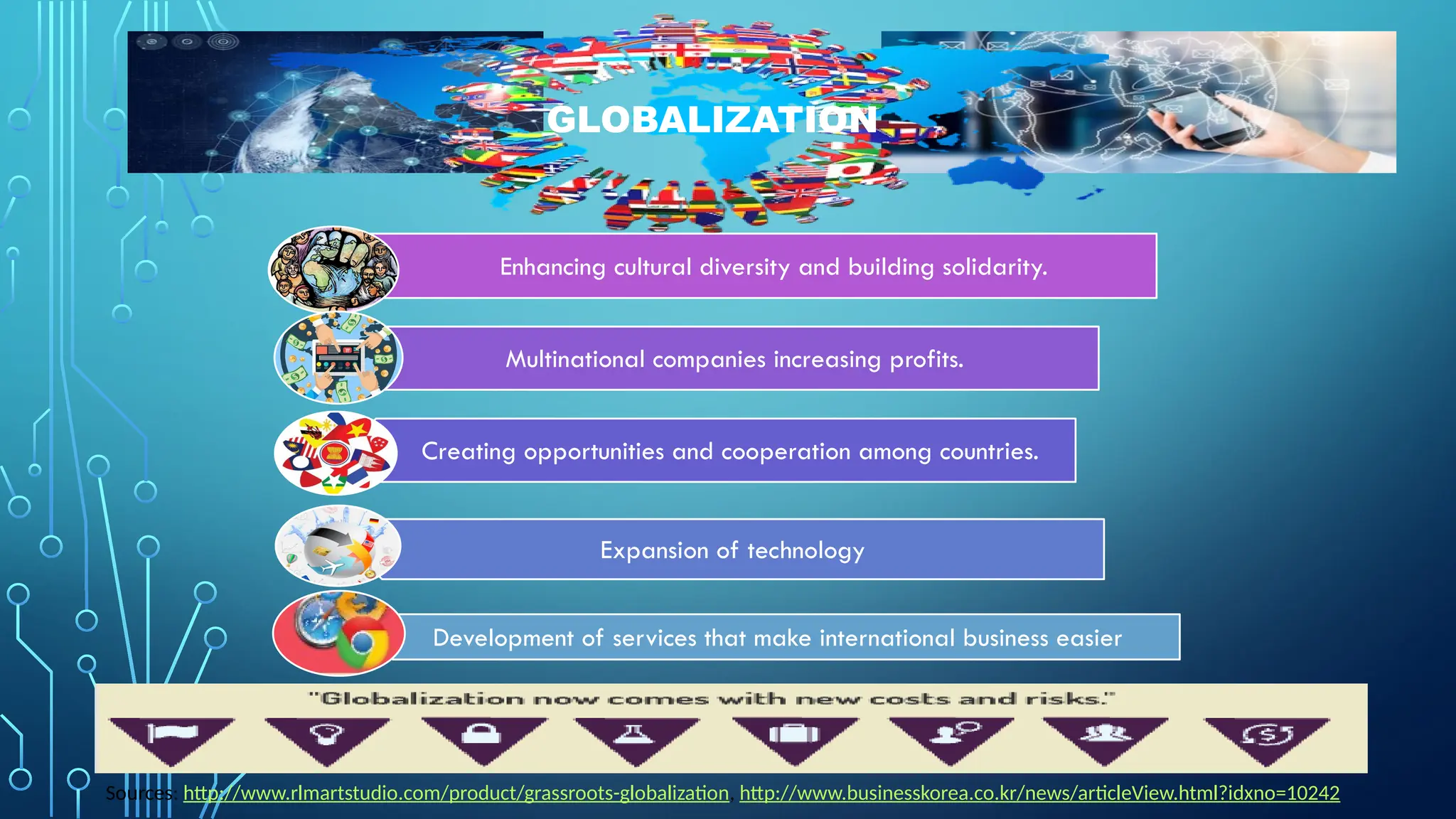 GLOBALIZATION

Enhancing cultural diversity and building solidarity.

Multinational companies increasing profits.

Creating opportunities and cooperation among countries.

Expansion of technology

Development of services that make international business easier

"Globalization now comes with new costs and risks."

Sources: http://www.rlmartstudio.com/product/grassroots-globalization, http://www.businesskorea.co.kr/news/articleView.html?idxno=10242