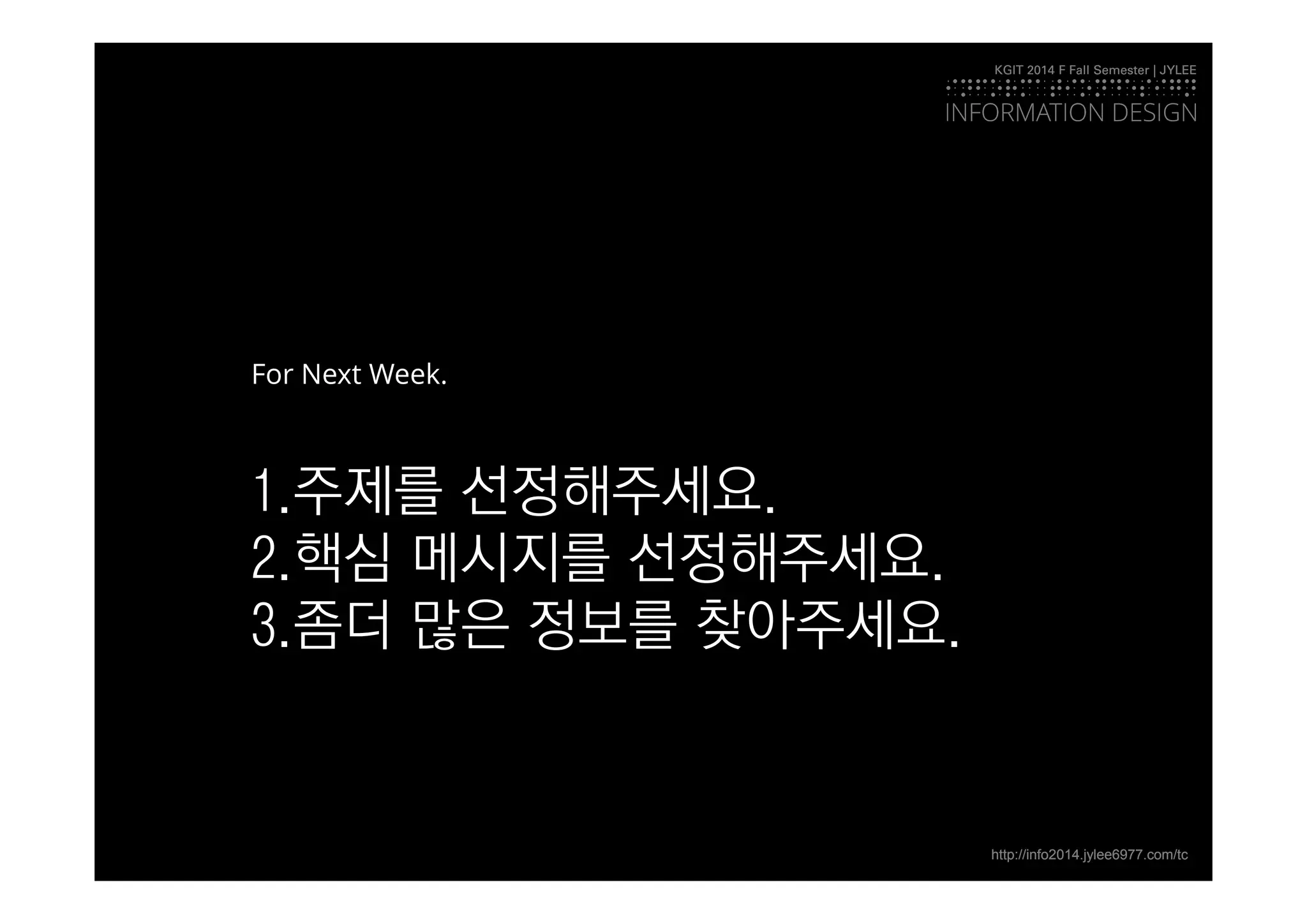 KGIT 2014 F Fall Semester | JYLEE
INFORMATION DESIGN

For Next Week.

1.주제를 선정해주세요.
2.핵심 메시지를 선정해주세요.
3.좀더 많은 정보를 찾아주세요.

http://info2014.jylee6977.com/tc