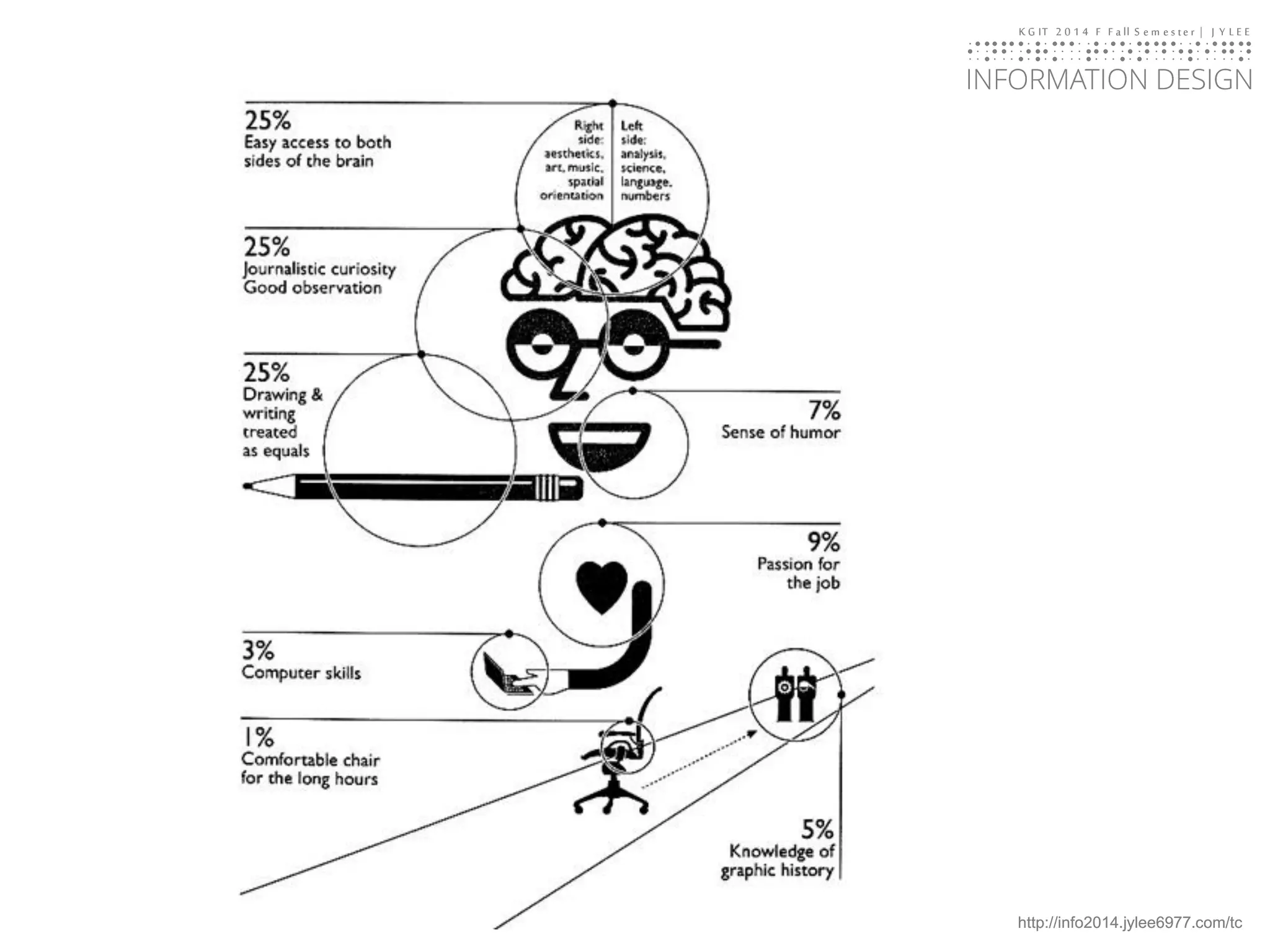 KGIT 2014 F Fall Semester | JYLEE

INFORMATION DESIGN

25%
Easy access to both sides of the brain

Right side: aesthetics, art, music, spatial orientation

Left side: analysis, science, language, numbers

25%
Journalistic curiosity
Good observation

25%
Drawing & writing treated as equals

7%
Sense of humor

9%
Passion for the job

3%
Computer skills

1%
Comfortable chair for the long hours

5%
Knowledge of graphic history

http://info2014.jylee6977.com/tc