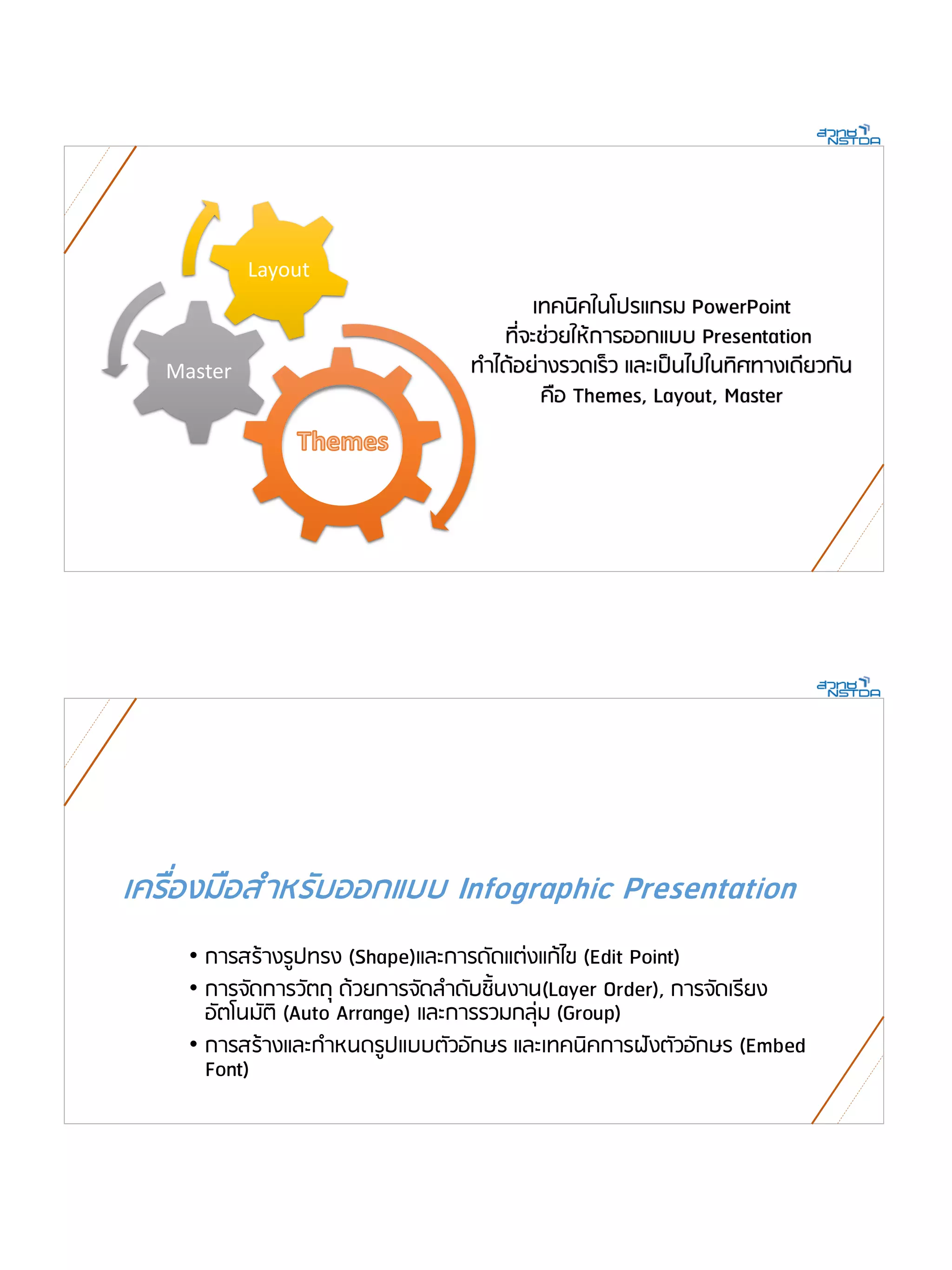 สวทช NSTDA

Layout

Master

Themes

เทคนิคในโปรแกรม PowerPoint
ที่จะช่วยให้การออกแบบ Presentation
ทำได้อย่างรวดเร็ว และเป็นไปในทิศทางเดียวกัน
คือ Themes, Layout, Master

สวทช NSTDA

เครื่องมือสำหรับออกแบบ Infographic Presentation

• การสร้างรูปทรง (Shape)และการดัดแต่งแก้ไข (Edit Point)
• การจัดการวัตถุ ด้วยการจัดลำดับชิ้นงาน(Layer Order), การจัดเรียงอัตโนมัติ (Auto Arrange) และการรวมกลุ่ม (Group)
• การสร้างและกำหนดรูปแบบตัวอักษร และเทคนิคการฝังตัวอักษร (Embed Font)