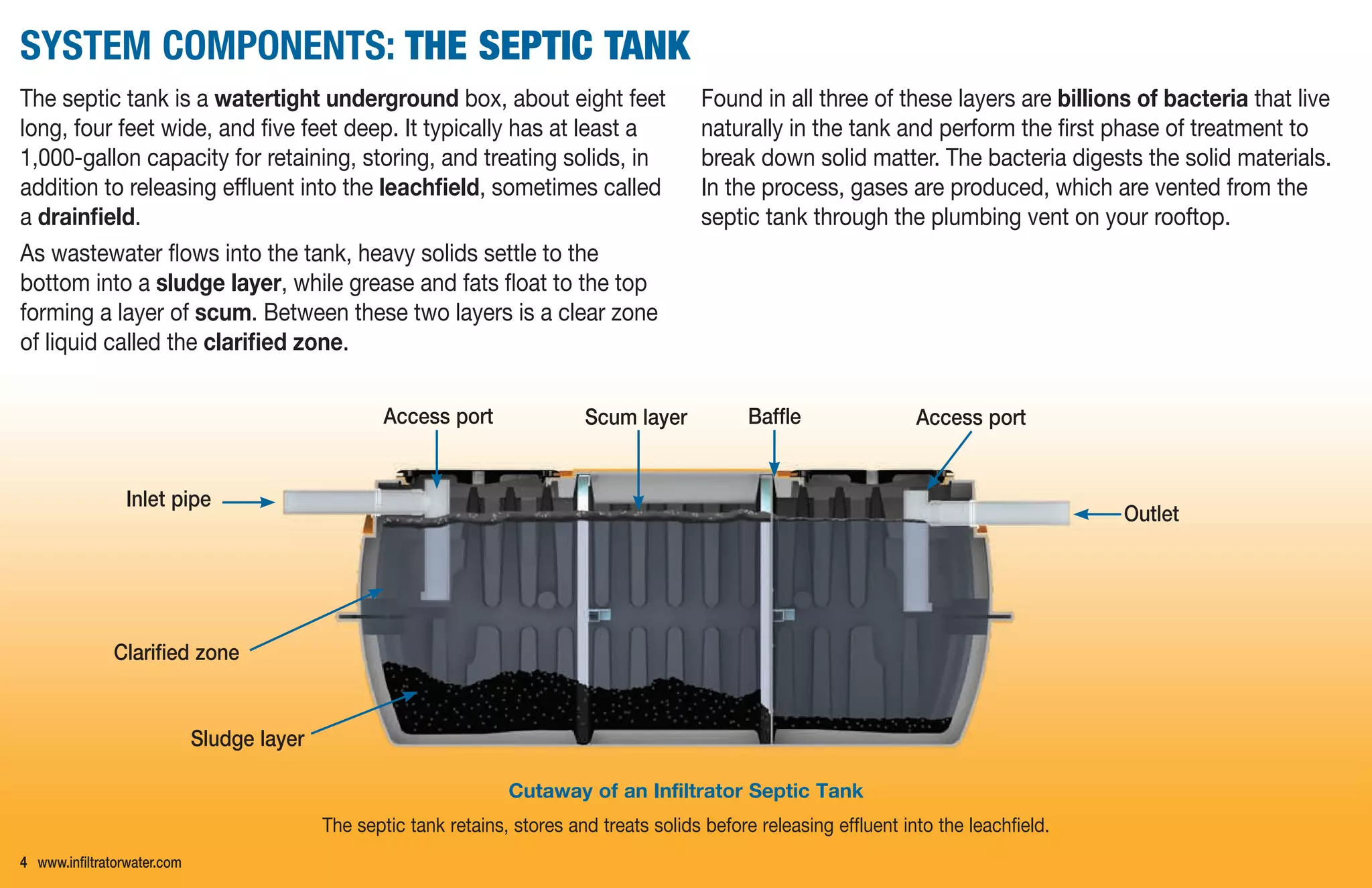 SYSTEM COMPONENTS: THE SEPTIC TANK

The septic tank is a watertight underground box, about eight feet long, four feet wide, and five feet deep. It typically has at least a 1,000-gallon capacity for retaining, storing, and treating solids, in addition to releasing effluent into the leachfield, sometimes called a drainfield.

As wastewater flows into the tank, heavy solids settle to the bottom into a sludge layer, while grease and fats float to the top forming a layer of scum. Between these two layers is a clear zone of liquid called the clarified zone.

Found in all three of these layers are billions of bacteria that live naturally in the tank and perform the first phase of treatment to break down solid matter. The bacteria digests the solid materials. In the process, gases are produced, which are vented from the septic tank through the plumbing vent on your rooftop.

Access port
Scum layer
Baffle
Access port
Inlet pipe
Outlet
Clarified zone
Sludge layer

Cutaway of an Infiltrator Septic Tank

The septic tank retains, stores and treats solids before releasing effluent into the leachfield.

4 www.infiltratorwater.com