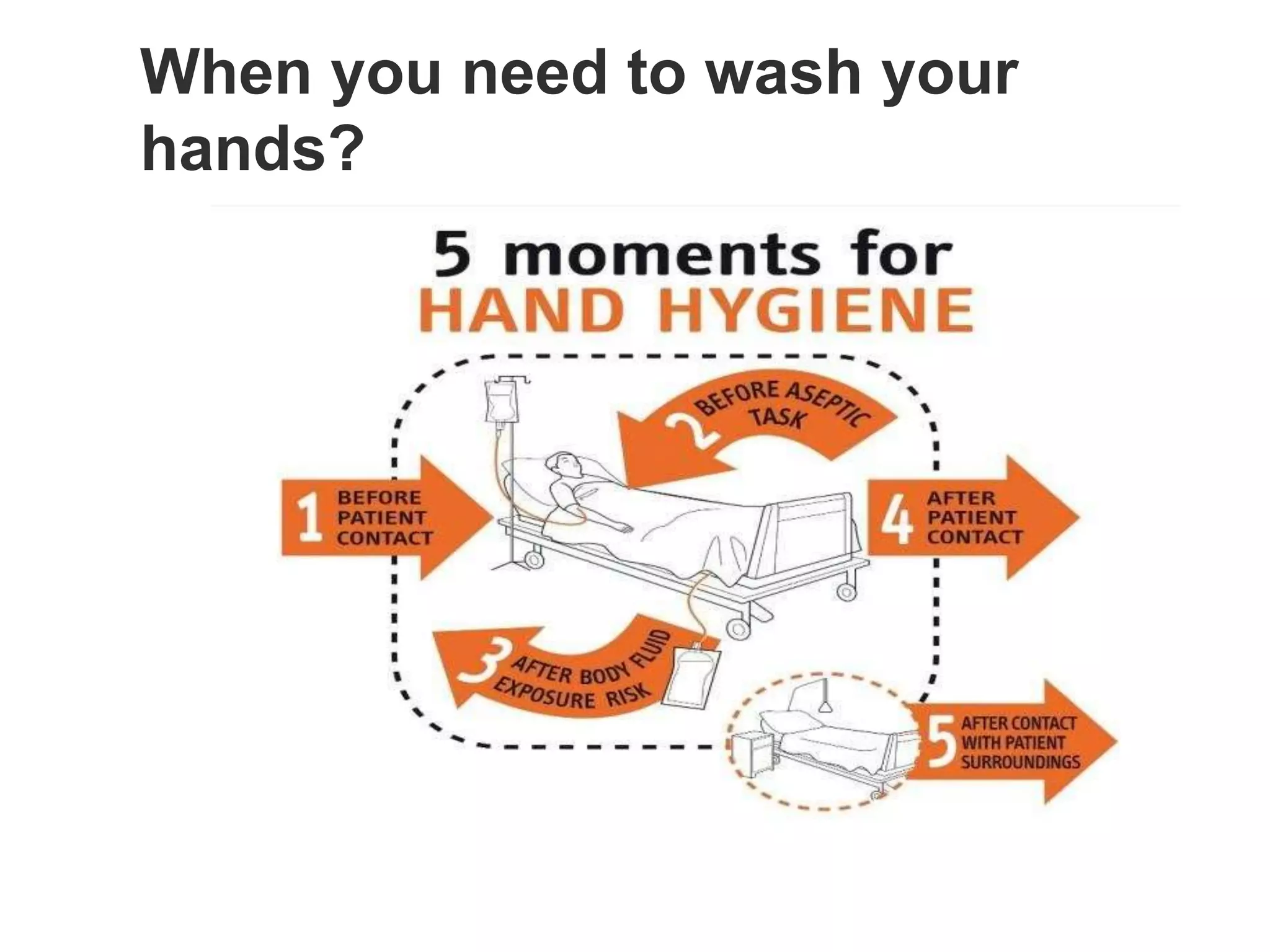 When you need to wash your hands?

5 moments for
HAND HYGIENE

1 BEFORE PATIENT CONTACT

2 BEFORE ASEPTIC TASK

3 AFTER BODY FLUID EXPOSURE RISK

4 AFTER PATIENT CONTACT

5 AFTER CONTACT WITH PATIENT SURROUNDINGS