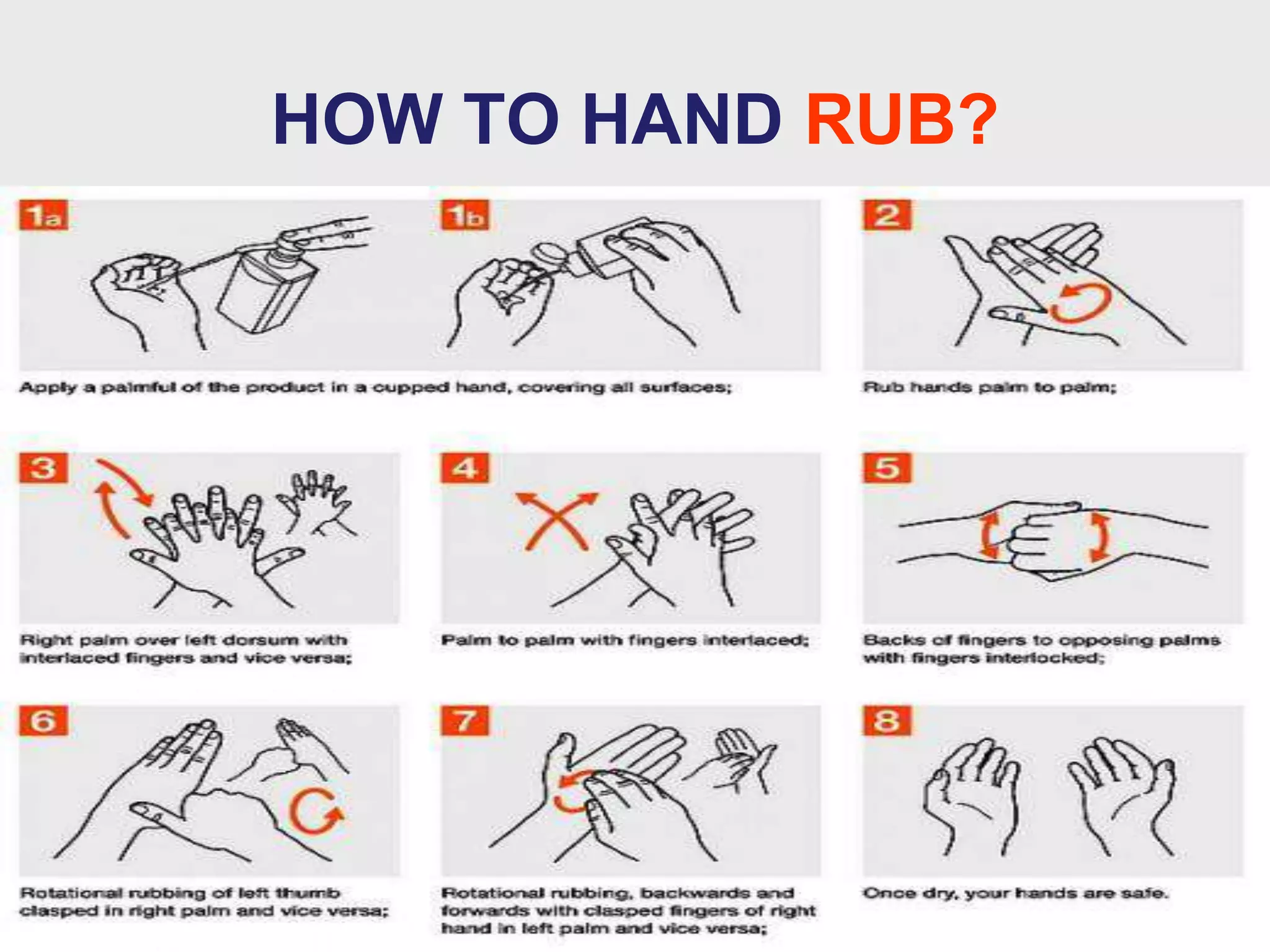 HOW TO HAND RUB?

1a

1b

Apply a palmful of the product in a cupped hand, covering all surfaces;

2

Rub hands palm to palm;

3

Right palm over left dorsum with interlaced fingers and vice versa;

4

Palm to palm with fingers interlaced;

5

Backs of fingers to opposing palms with fingers interlocked;

6

Rotational rubbing of left thumb clasped in right palm and vice versa;

7

Rotational rubbing, backwards and forwards with clasped fingers of right hand in left palm and vice versa;

8

Once dry, your hands are safe.