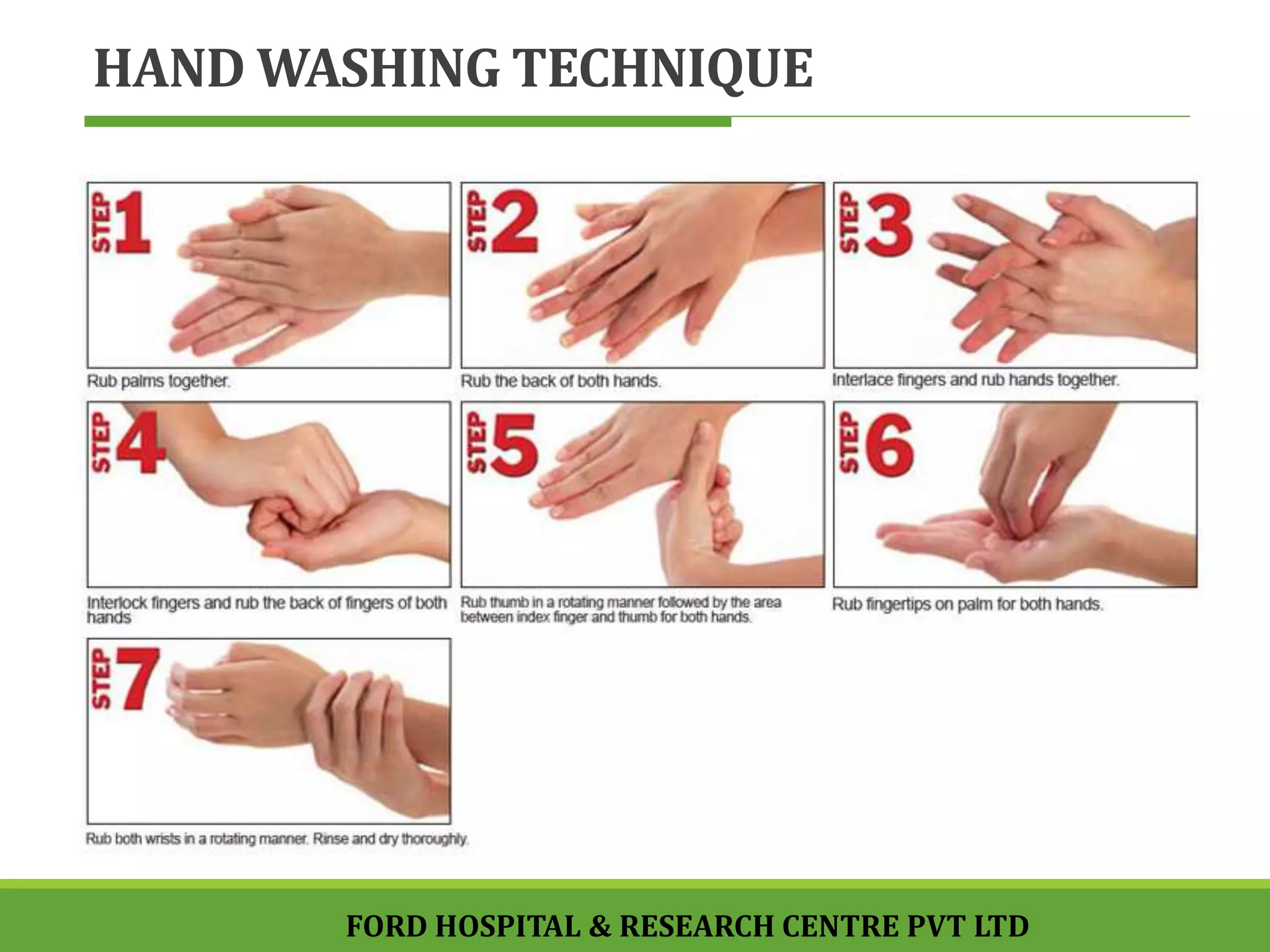 HAND WASHING TECHNIQUE

STEP 1
Rub palms together.

STEP 2
Rub the back of both hands.

STEP 3
Interlace fingers and rub hands together.

STEP 4
Interlock fingers and rub the back of fingers of both hands

STEP 5
Rub thumb in a rotating manner followed by the area between index finger and thumb for both hands.

STEP 6
Rub fingertips on palm for both hands.

STEP 7
Rub both wrists in a rotating manner. Rinse and dry thoroughly.

FORD HOSPITAL & RESEARCH CENTRE PVT LTD