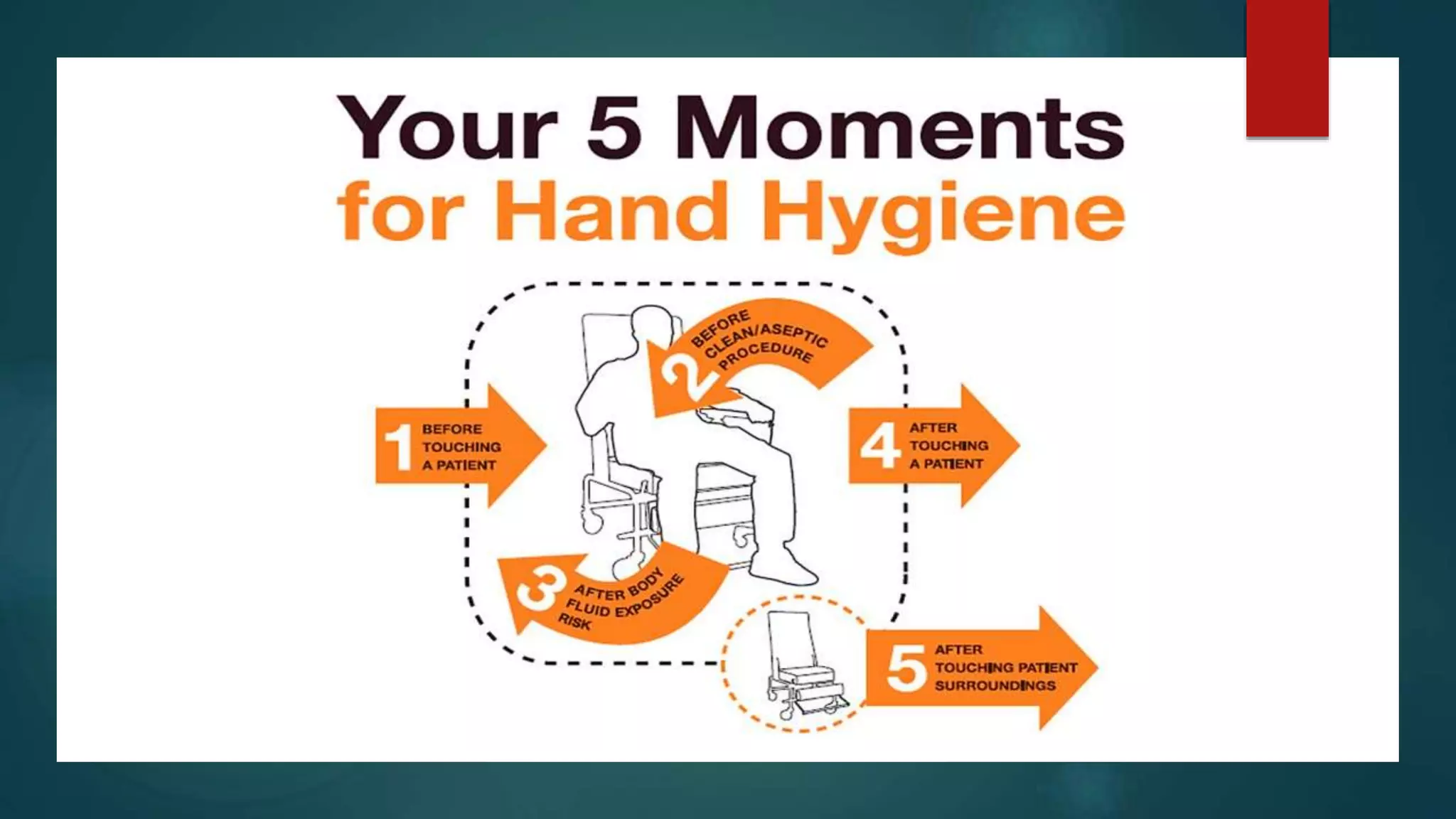 Your 5 Moments
for Hand Hygiene

1 BEFORE TOUCHING A PATIENT

2 BEFORE CLEAN/ASEPTIC PROCEDURE

3 AFTER BODY FLUID EXPOSURE RISK

4 AFTER TOUCHING A PATIENT

5 AFTER TOUCHING PATIENT SURROUNDINGS