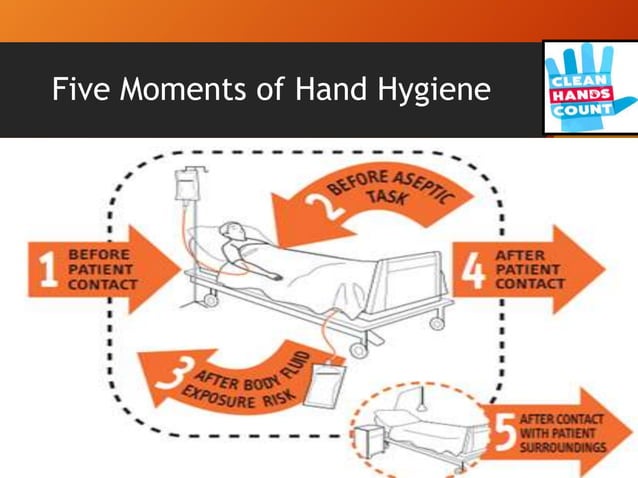 Five Moments of Hand Hygiene

CLEAN HANDS COUNT

1 BEFORE PATIENT CONTACT

2 BEFORE ASEPTIC TASK

3 AFTER BODY FLUID EXPOSURE RISK

4 AFTER PATIENT CONTACT

5 AFTER CONTACT WITH PATIENT SURROUNDINGS