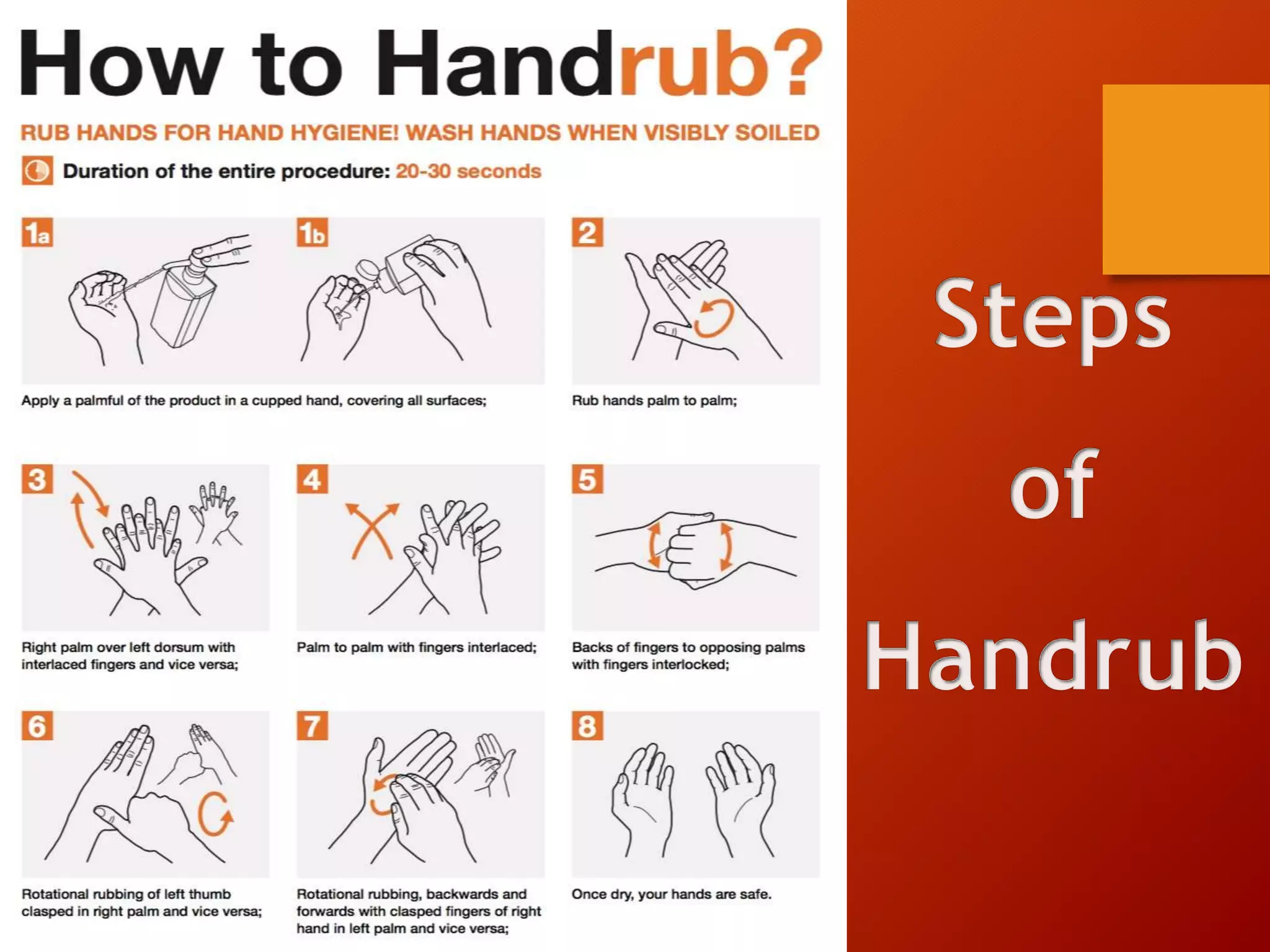 How to Handrub?

RUB HANDS FOR HAND HYGIENE! WASH HANDS WHEN VISIBLY SOILED

Duration of the entire procedure: 20-30 seconds

1a

1b

Apply a palmful of the product in a cupped hand, covering all surfaces;

2

Rub hands palm to palm;

3

Right palm over left dorsum with interlaced fingers and vice versa;

4

Palm to palm with fingers interlaced;

5

Backs of fingers to opposing palms with fingers interlocked;

6

Rotational rubbing of left thumb clasped in right palm and vice versa;

7

Rotational rubbing, backwards and forwards with clasped fingers of right hand in left palm and vice versa;

8

Once dry, your hands are safe.

Steps of Handrub