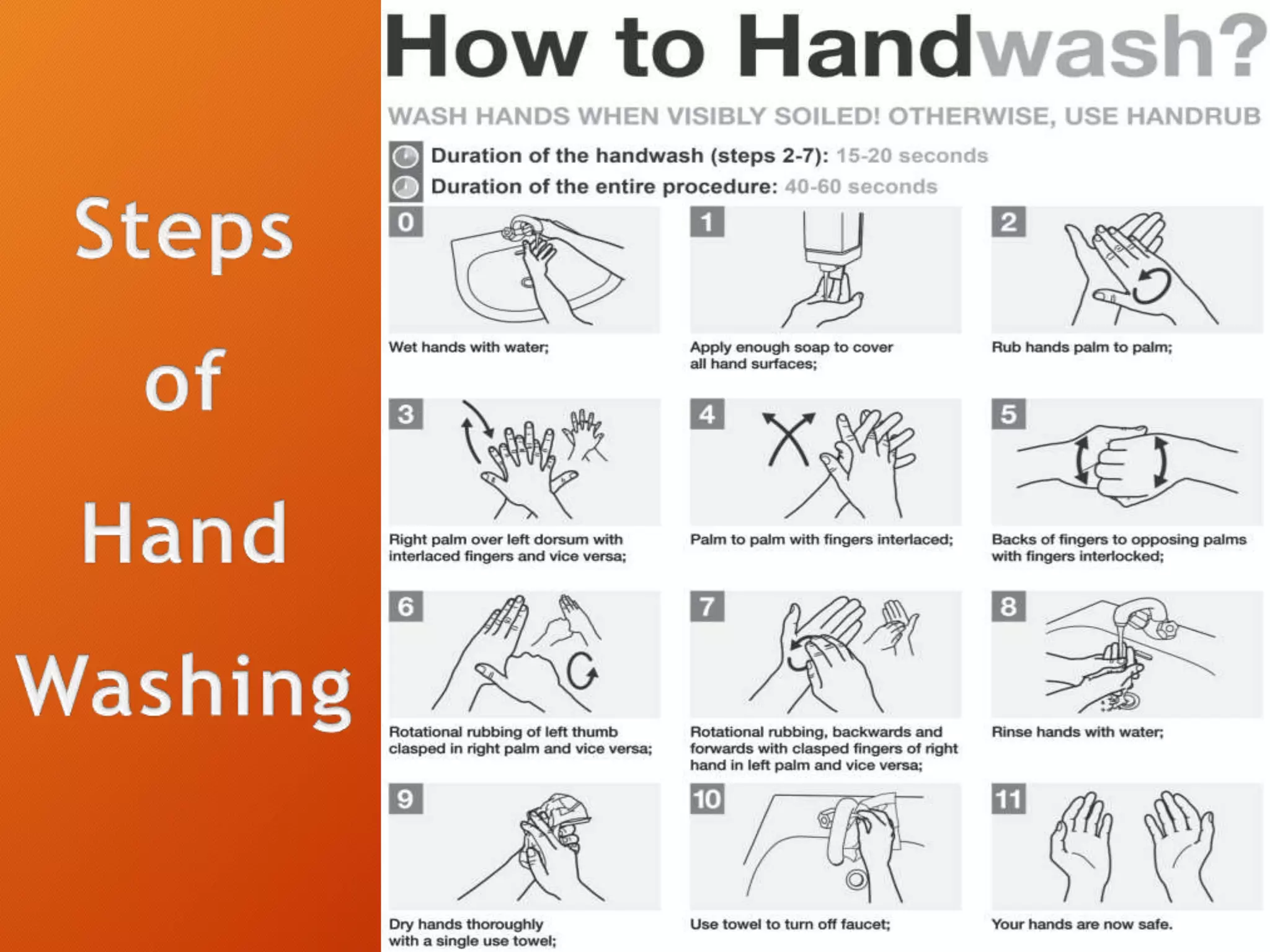 Steps of Hand Washing

How to Handwash?

WASH HANDS WHEN VISIBLY SOILED! OTHERWISE, USE HANDRUB

Duration of the handwash (steps 2-7): 15-20 seconds
Duration of the entire procedure: 40-60 seconds

0
Wet hands with water;

1
Apply enough soap to cover all hand surfaces;

2
Rub hands palm to palm;

3
Right palm over left dorsum with interlaced fingers and vice versa;

4
Palm to palm with fingers interlaced;

5
Backs of fingers to opposing palms with fingers interlocked;

6
Rotational rubbing of left thumb clasped in right palm and vice versa;

7
Rotational rubbing, backwards and forwards with clasped fingers of right hand in left palm and vice versa;

8
Rinse hands with water;

9
Dry hands thoroughly with a single use towel;

10
Use towel to turn off faucet;

11
Your hands are now safe.