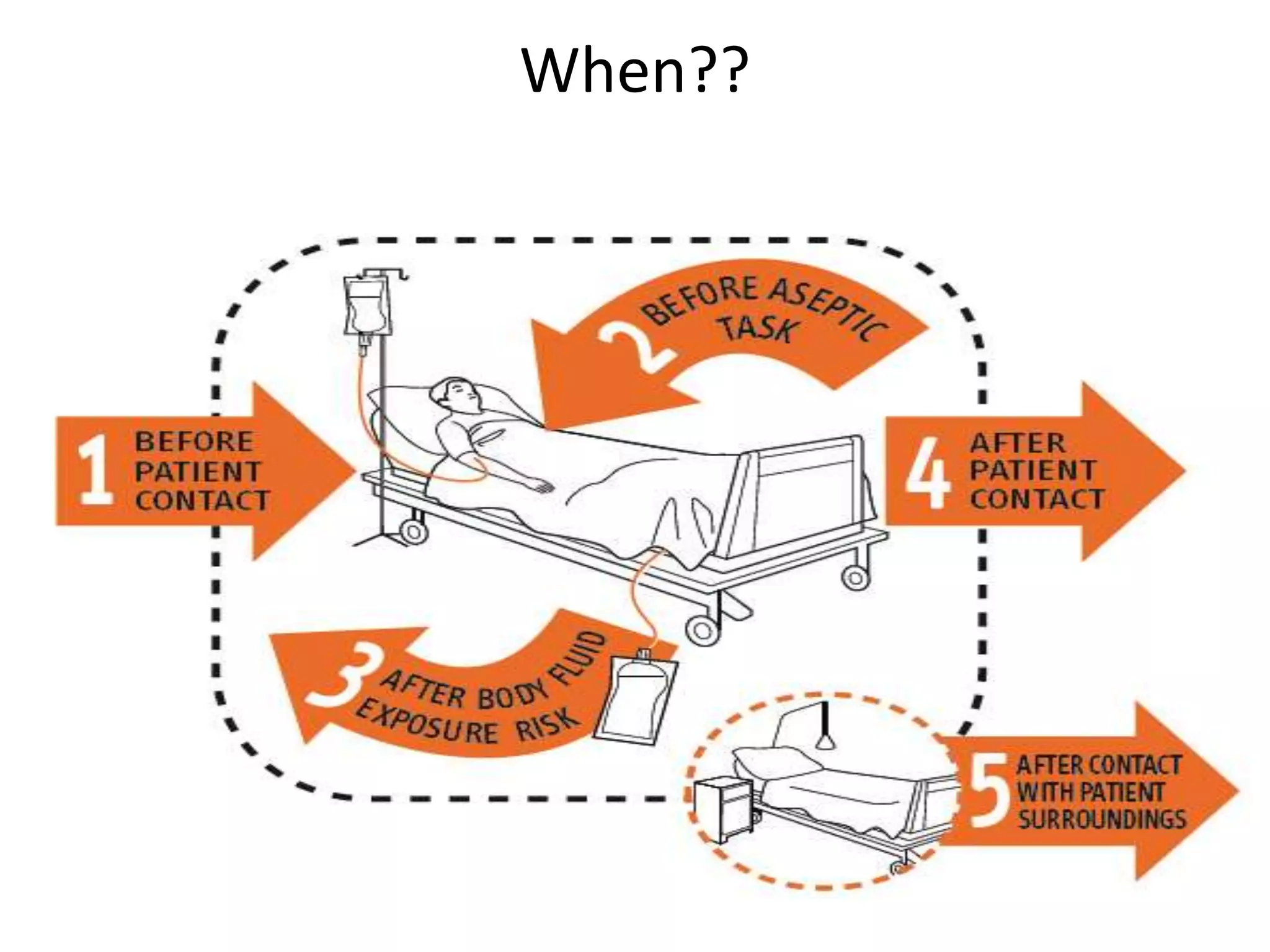 When??

1 BEFORE PATIENT CONTACT

2 BEFORE ASEPTIC TASK

3 AFTER BODY FLUID EXPOSURE RISK

4 AFTER PATIENT CONTACT

5 AFTER CONTACT WITH PATIENT SURROUNDINGS