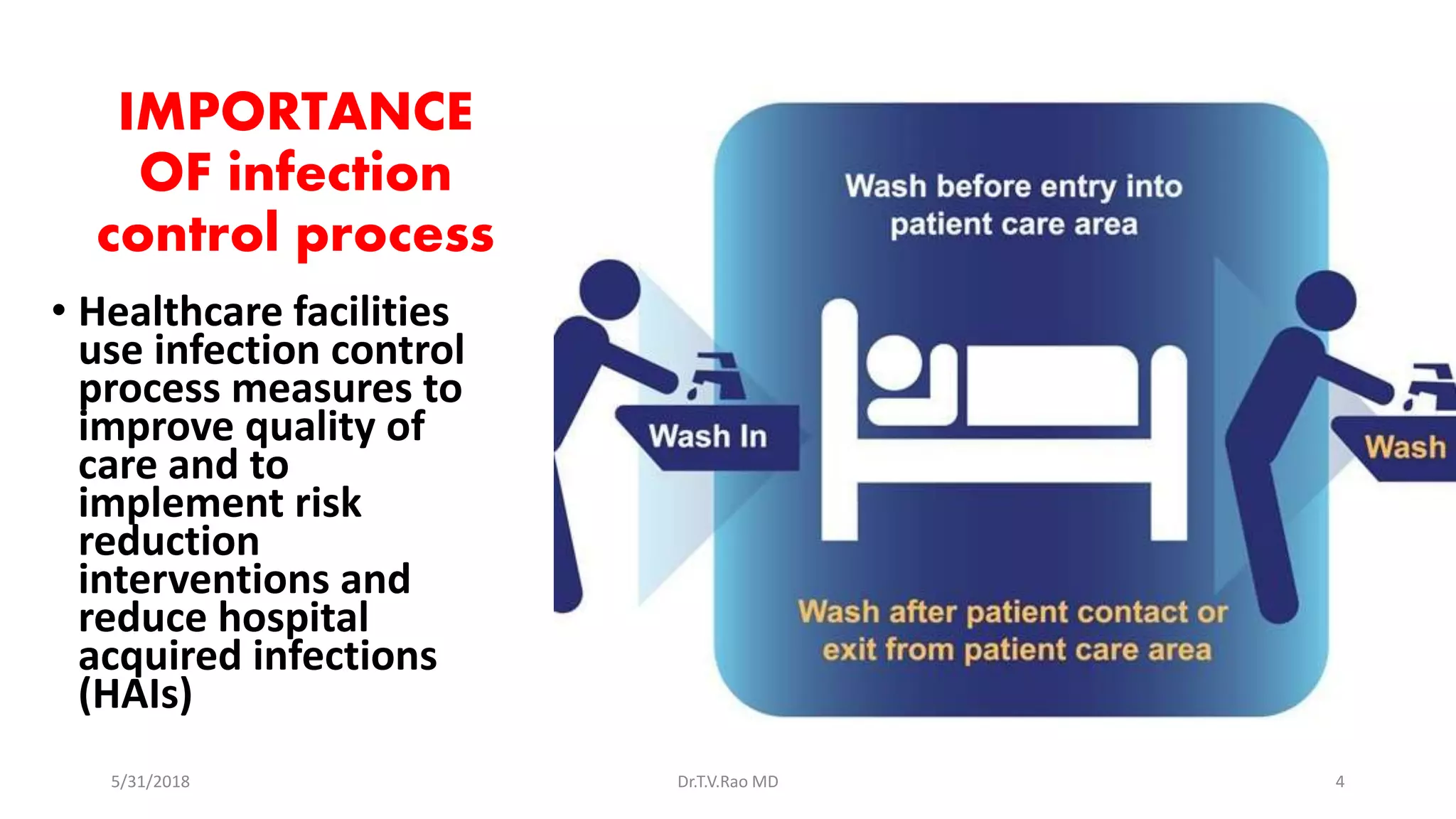 IMPORTANCE OF infection control process

• Healthcare facilities use infection control process measures to improve quality of care and to implement risk reduction interventions and reduce hospital acquired infections (HAIs)

Wash before entry into patient care area

Wash In

Wash

Wash after patient contact or exit from patient care area

5/31/2018

Dr.T.V.Rao MD

4