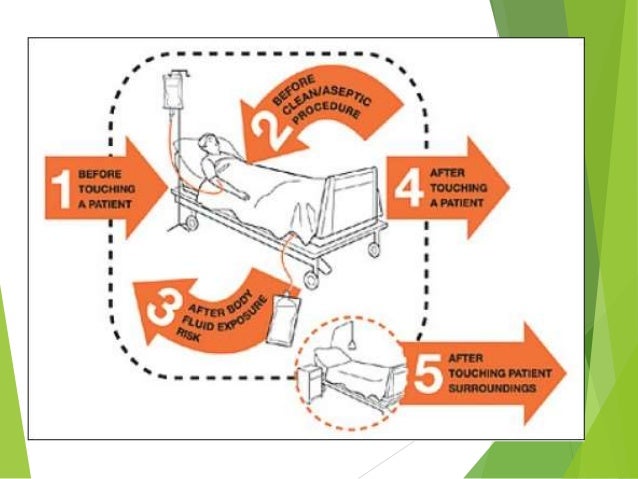 1 BEFORE TOUCHING A PATIENT

2 BEFORE CLEAN/ASEPTIC PROCEDURE

3 AFTER BODY FLUID EXPOSURE RISK

4 AFTER TOUCHING A PATIENT

5 AFTER TOUCHING PATIENT SURROUNDINGS