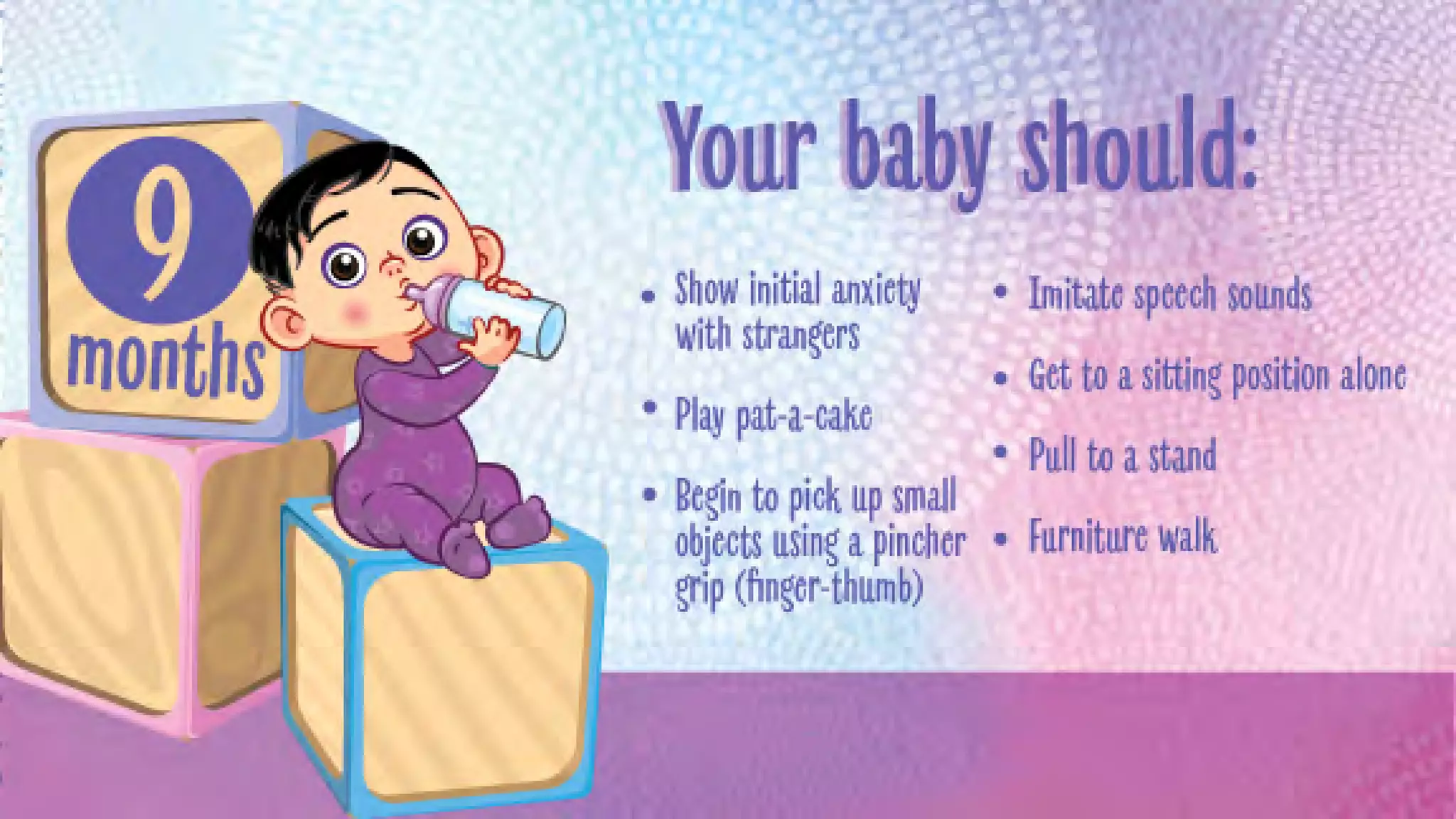 9
months

Your baby should:

• Show initial anxiety with strangers

• Play pat-a-cake

• Begin to pick up small objects using a pincher grip (finger-thumb)

• Imitate speech sounds

• Get to a sitting position alone

• Pull to a stand

• Furniture walk