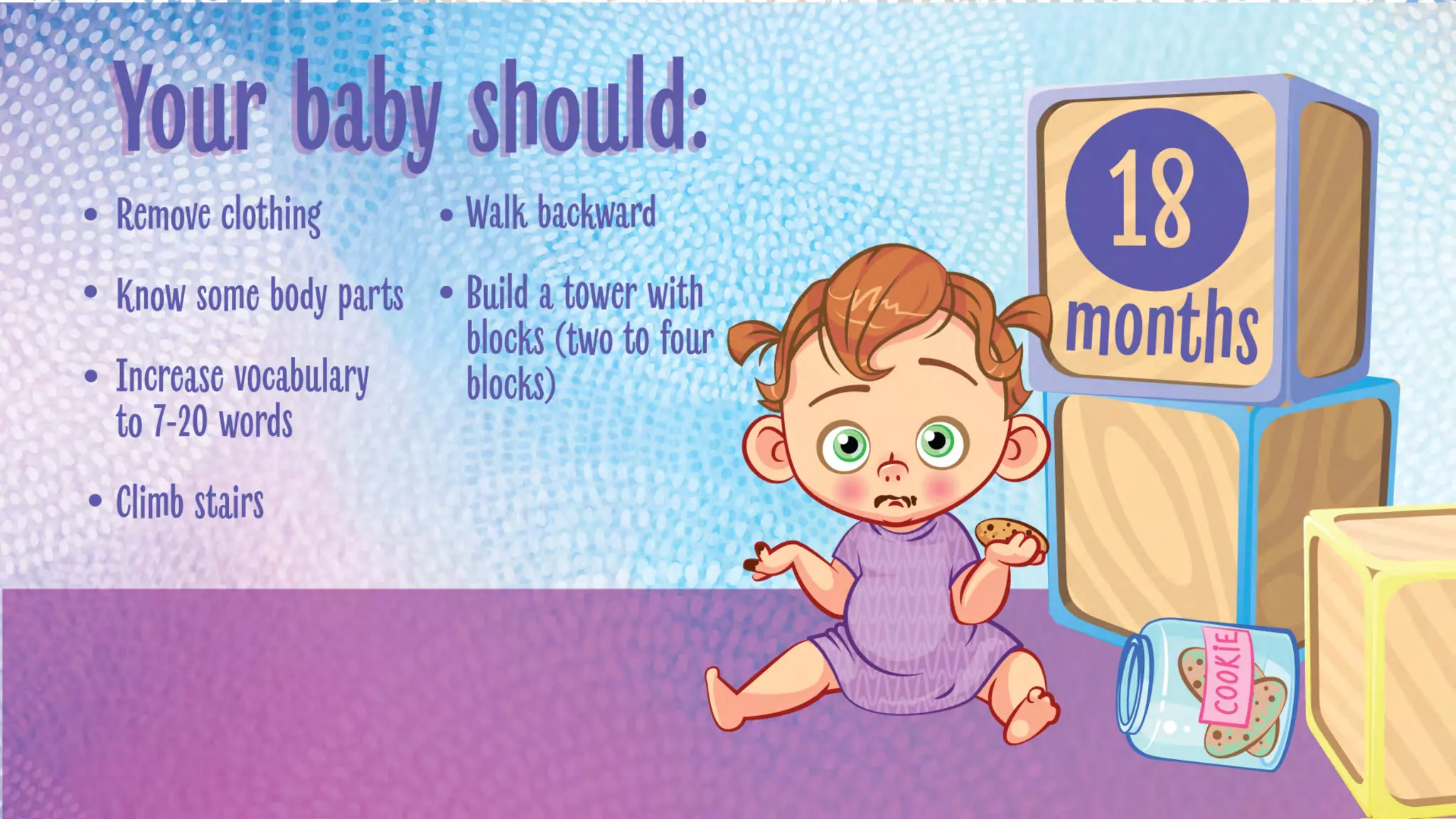 Your baby should:

• Remove clothing

• Know some body parts

• Increase vocabulary to 7-20 words

• Climb stairs

• Walk backward

• Build a tower with blocks (two to four blocks)

18 months

COOKIE