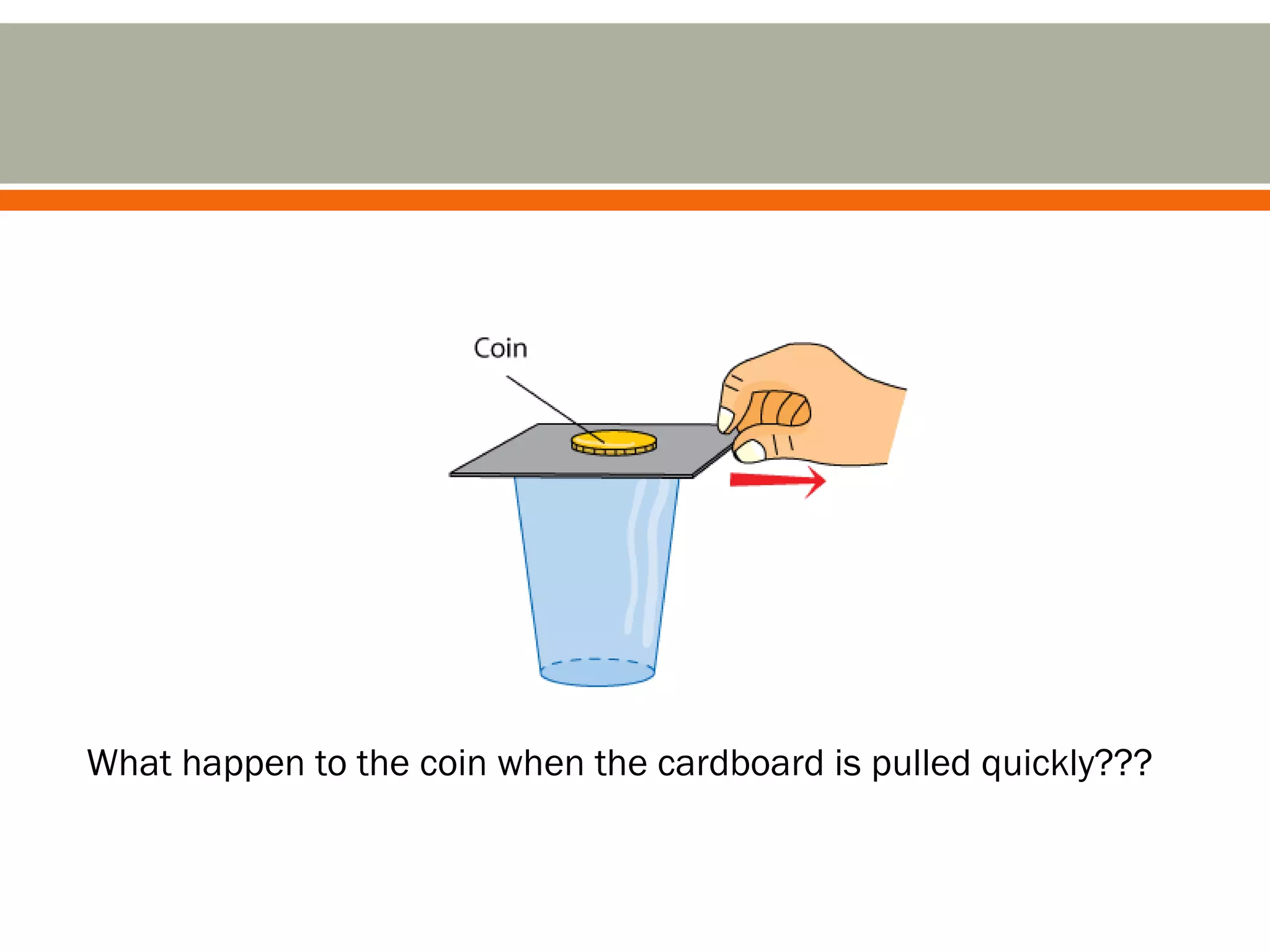 Coin

What happen to the coin when the cardboard is pulled quickly???