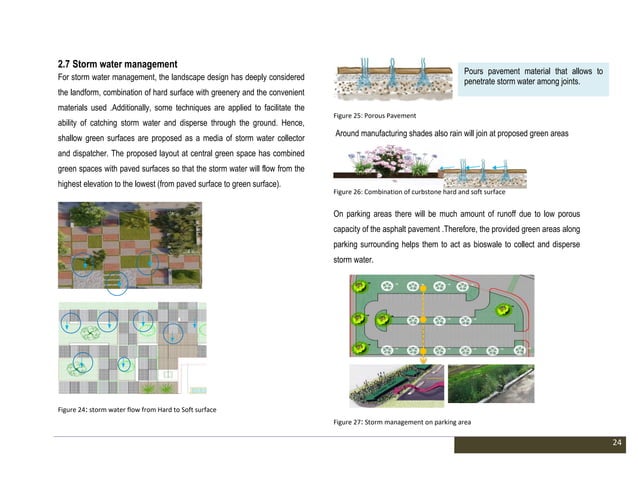 2.7 Storm water management

For storm water management, the landscape design has deeply considered the landform, combination of hard surface with greenery and the convenient materials used .Additionally, some techniques are applied to facilitate the ability of catching storm water and disperse through the ground. Hence, shallow green surfaces are proposed as a media of storm water collector and dispatcher. The proposed layout at central green space has combined green spaces with paved surfaces so that the storm water will flow from the highest elevation to the lowest (from paved surface to green surface).

Figure 24: storm water flow from Hard to Soft surface

Pours pavement material that allows to penetrate storm water among joints.

Figure 25: Porous Pavement

Around manufacturing shades also rain will join at proposed green areas

Figure 26: Combination of curbstone hard and soft surface

On parking areas there will be much amount of runoff due to low porous capacity of the asphalt pavement .Therefore, the provided green areas along parking surrounding helps them to act as bioswale to collect and disperse storm water.

Figure 27: Storm management on parking area

24