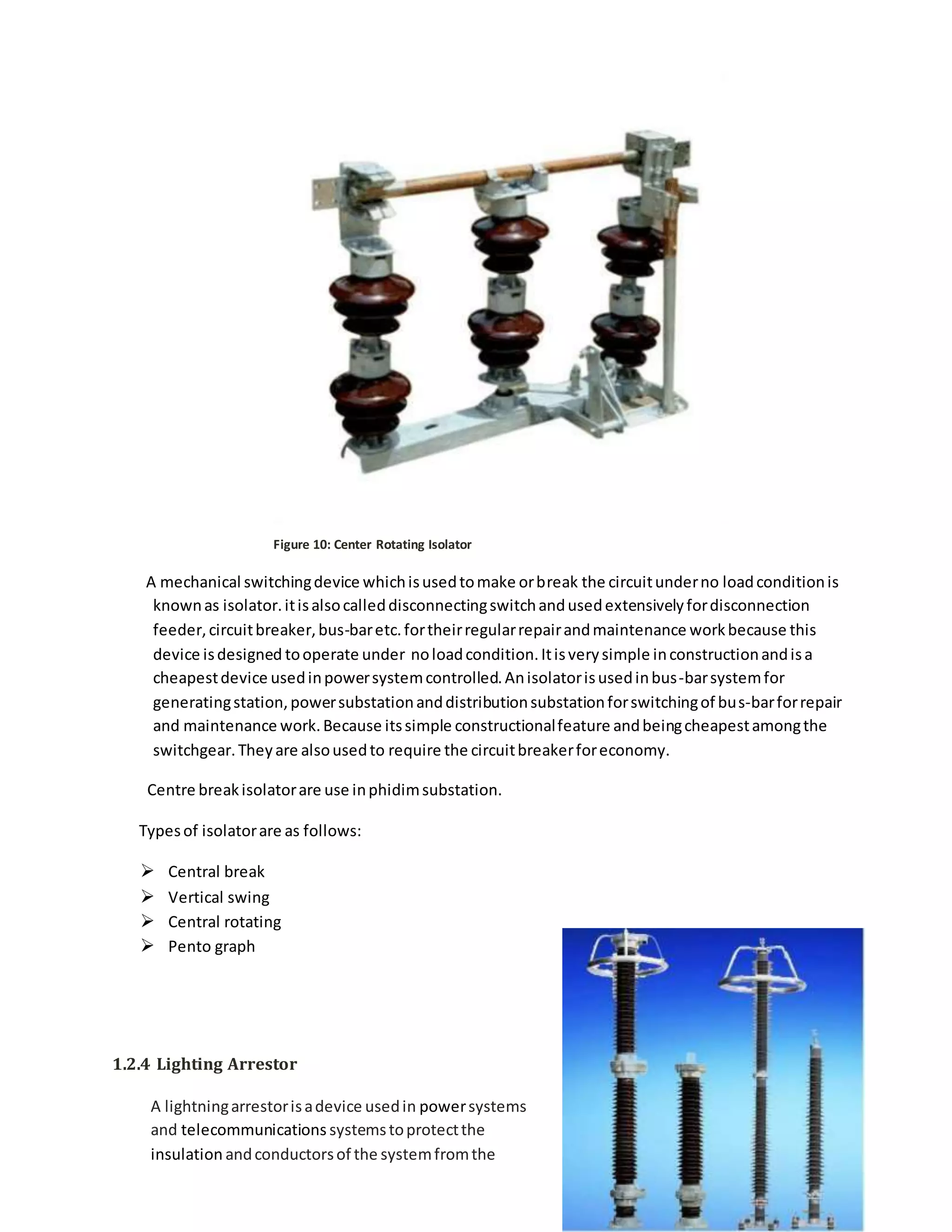 Figure 10: Center Rotating Isolator

A mechanical switching device which is used to make or break the circuit under no load condition is known as isolator. it is also called disconnecting switch and used extensively for disconnection feeder, circuit breaker, bus-bar etc. for their regular repair and maintenance work because this device is designed to operate under no load condition. It is very simple in construction and is a cheapest device used in power system controlled. An isolator is used in bus-bar system for generating station, power substation and distribution substation for switching of bus-bar for repair and maintenance work. Because its simple constructional feature and being cheapest among the switchgear. They are also used to require the circuit breaker for economy.

Centre break isolator are use in phidim substation.

Types of isolator are as follows:

➢ Central break
➢ Vertical swing
➢ Central rotating
➢ Pento graph

1.2.4 Lighting Arrestor

A lightning arrestor is a device used in power systems and telecommunications systems to protect the insulation and conductors of the system from the