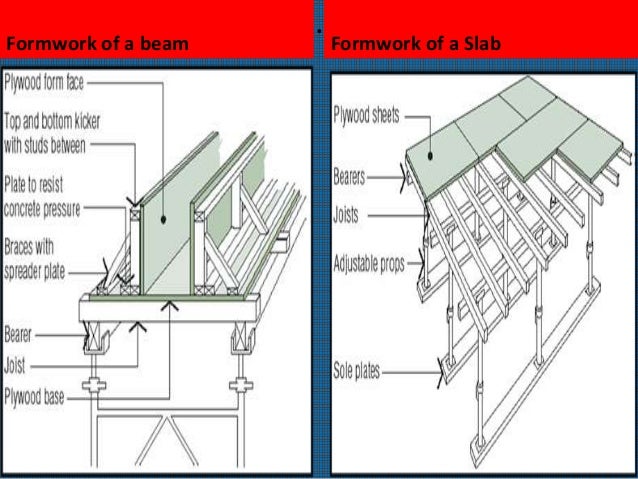 Formwork of a beam

Plywood form face

Top and bottom kicker with studs between

Plate to resist concrete pressure

Braces with spreader plate

Bearer

Joist

Plywood base

Formwork of a Slab

Plywood sheets

Bearers

Joists

Adjustable props

Sole plates