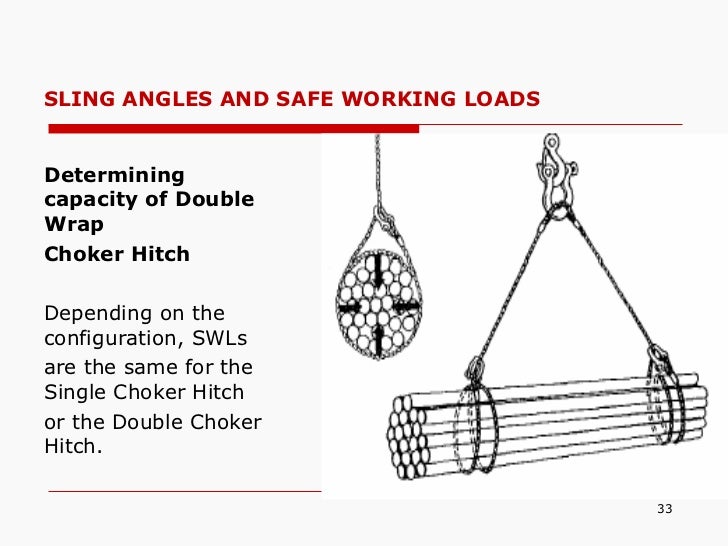 SLING ANGLES AND SAFE WORKING LOADS

Determining capacity of Double Wrap

Choker Hitch

Depending on the configuration, SWLs are the same for the Single Choker Hitch or the Double Choker Hitch.

33