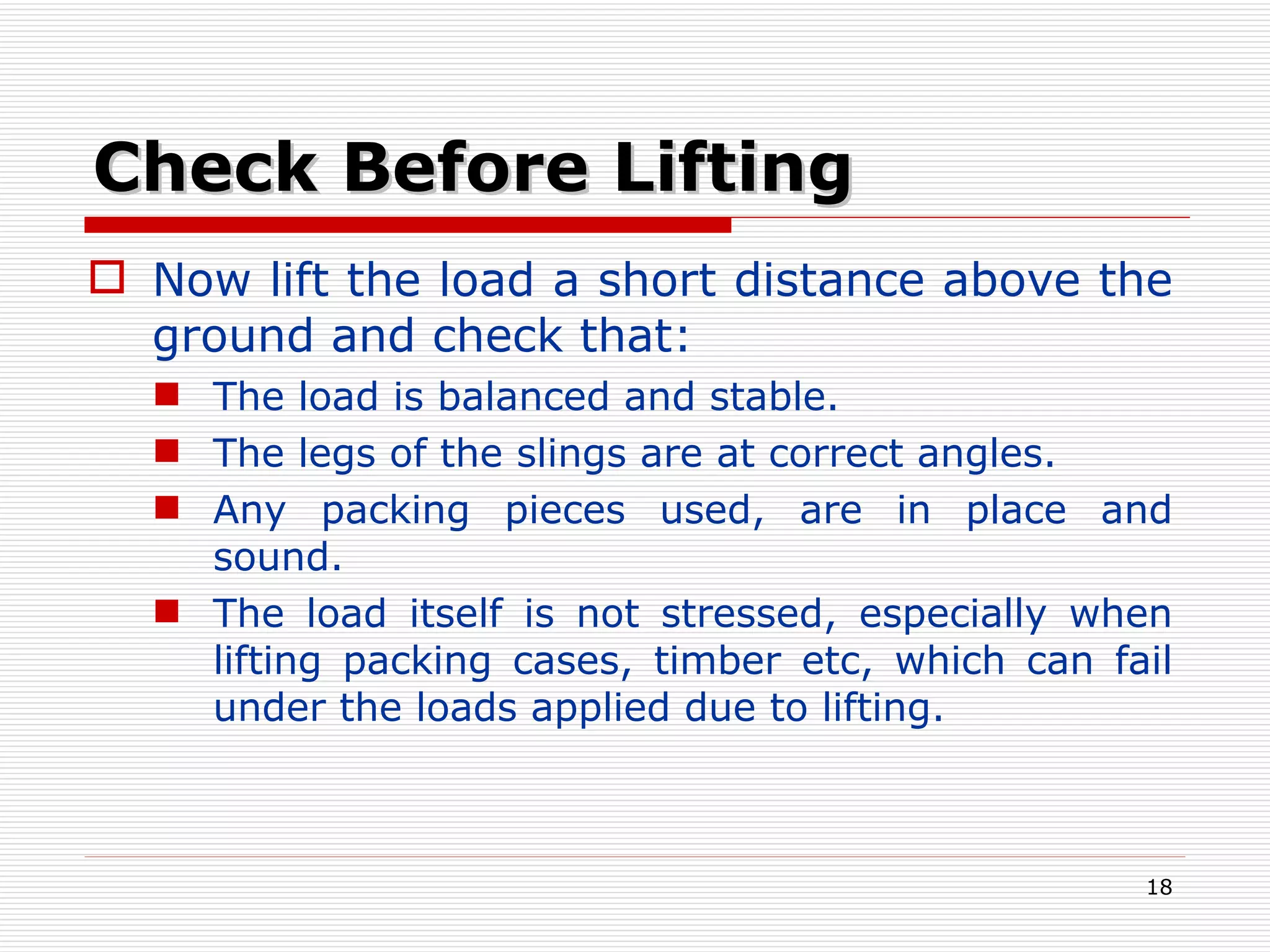 Check Before Lifting

Now lift the load a short distance above the ground and check that:

The load is balanced and stable.

The legs of the slings are at correct angles.

Any packing pieces used, are in place and sound.

The load itself is not stressed, especially when lifting packing cases, timber etc, which can fail under the loads applied due to lifting.

18