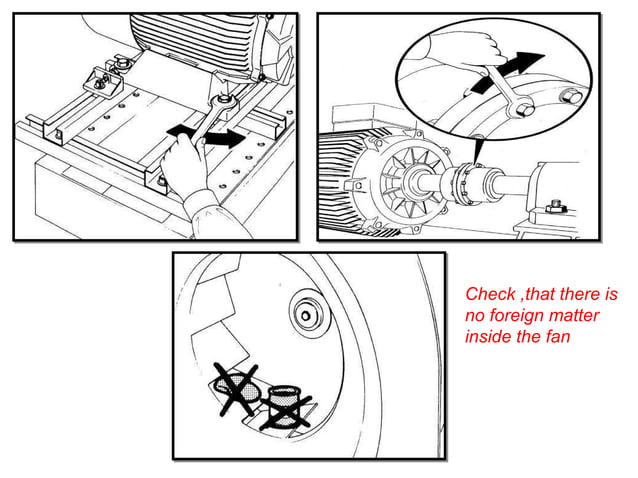 Check ,that there is no foreign matter inside the fan