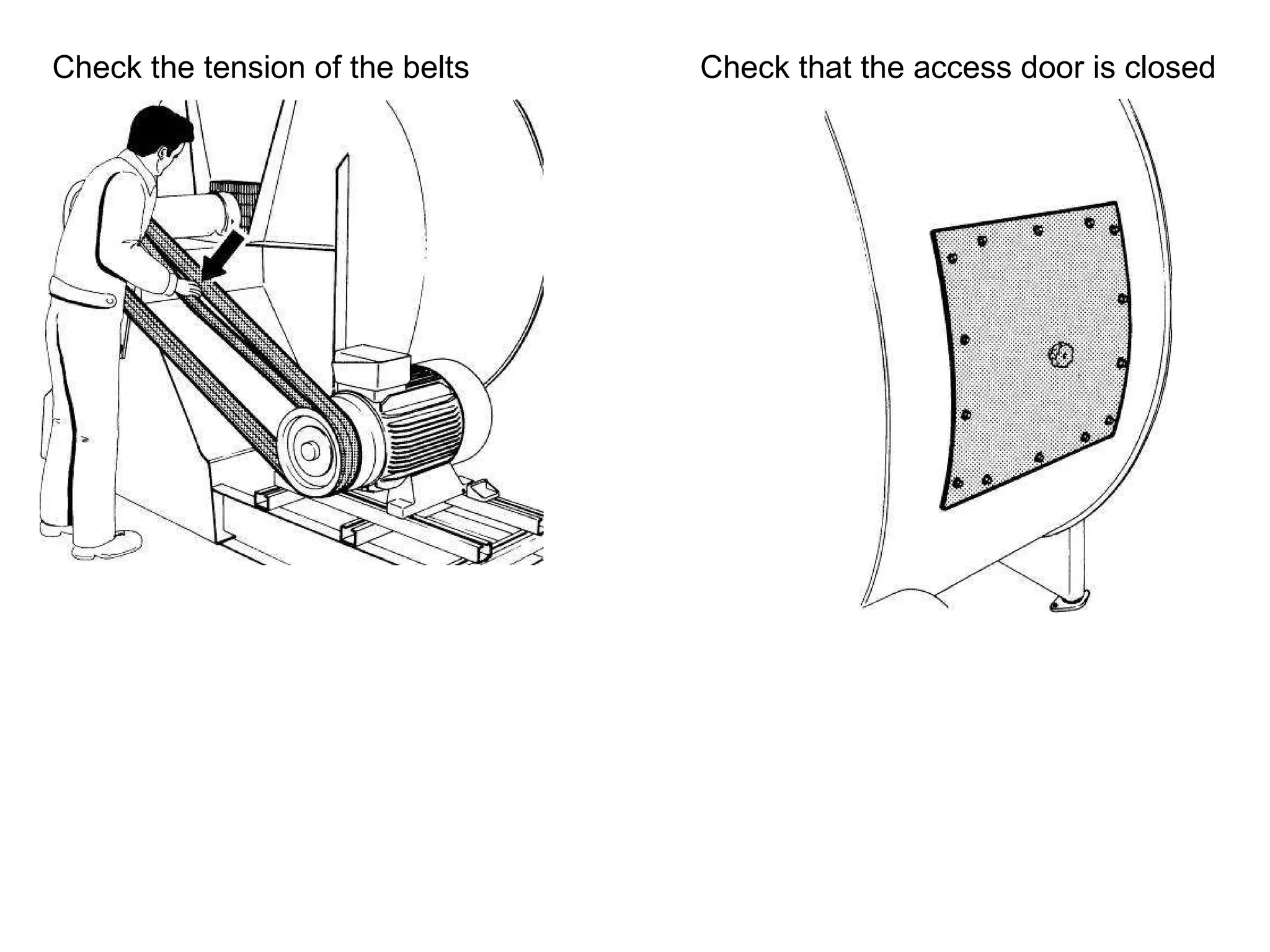 Check the tension of the belts

Check that the access door is closed