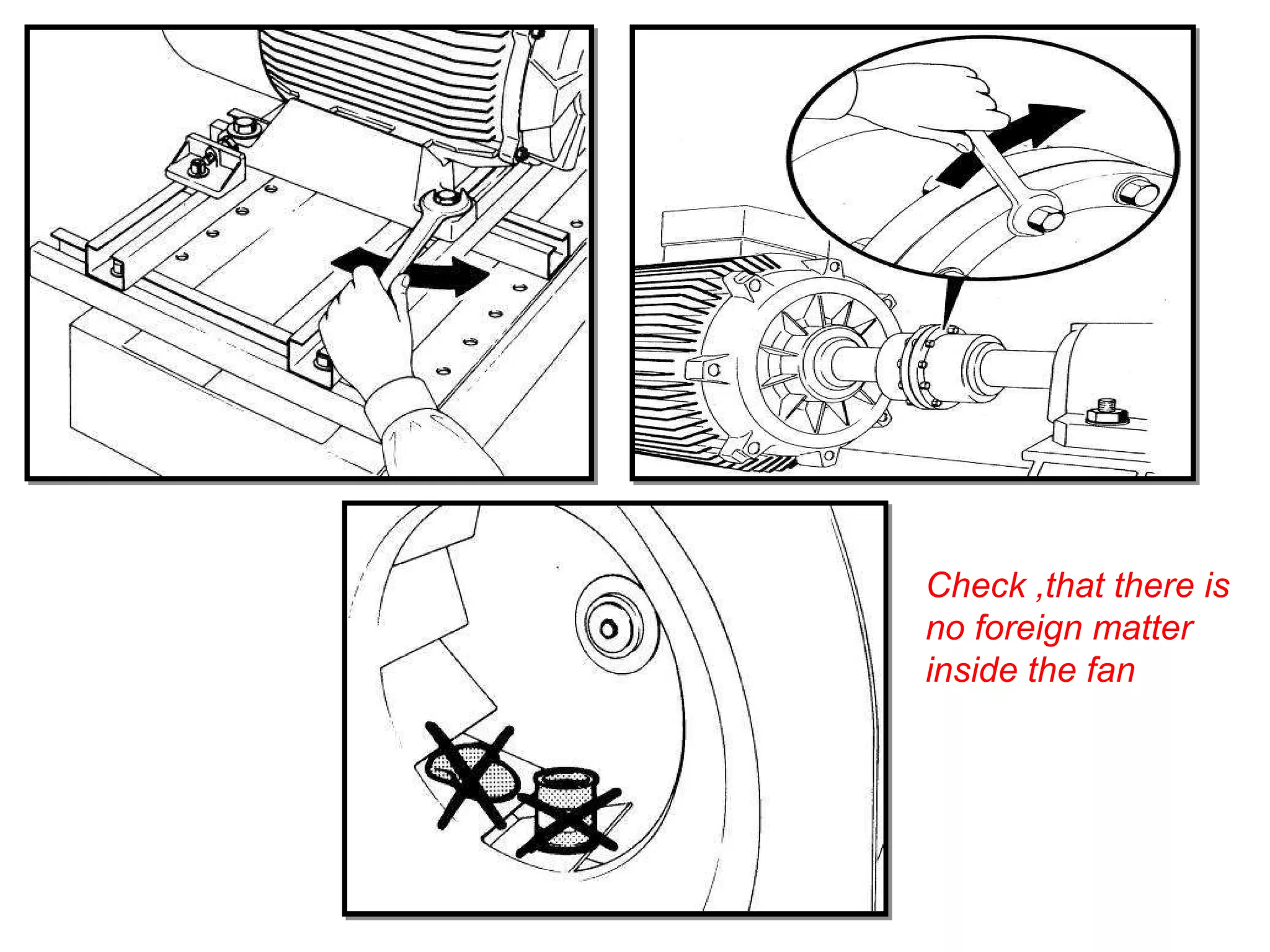 Check ,that there is no foreign matter inside the fan