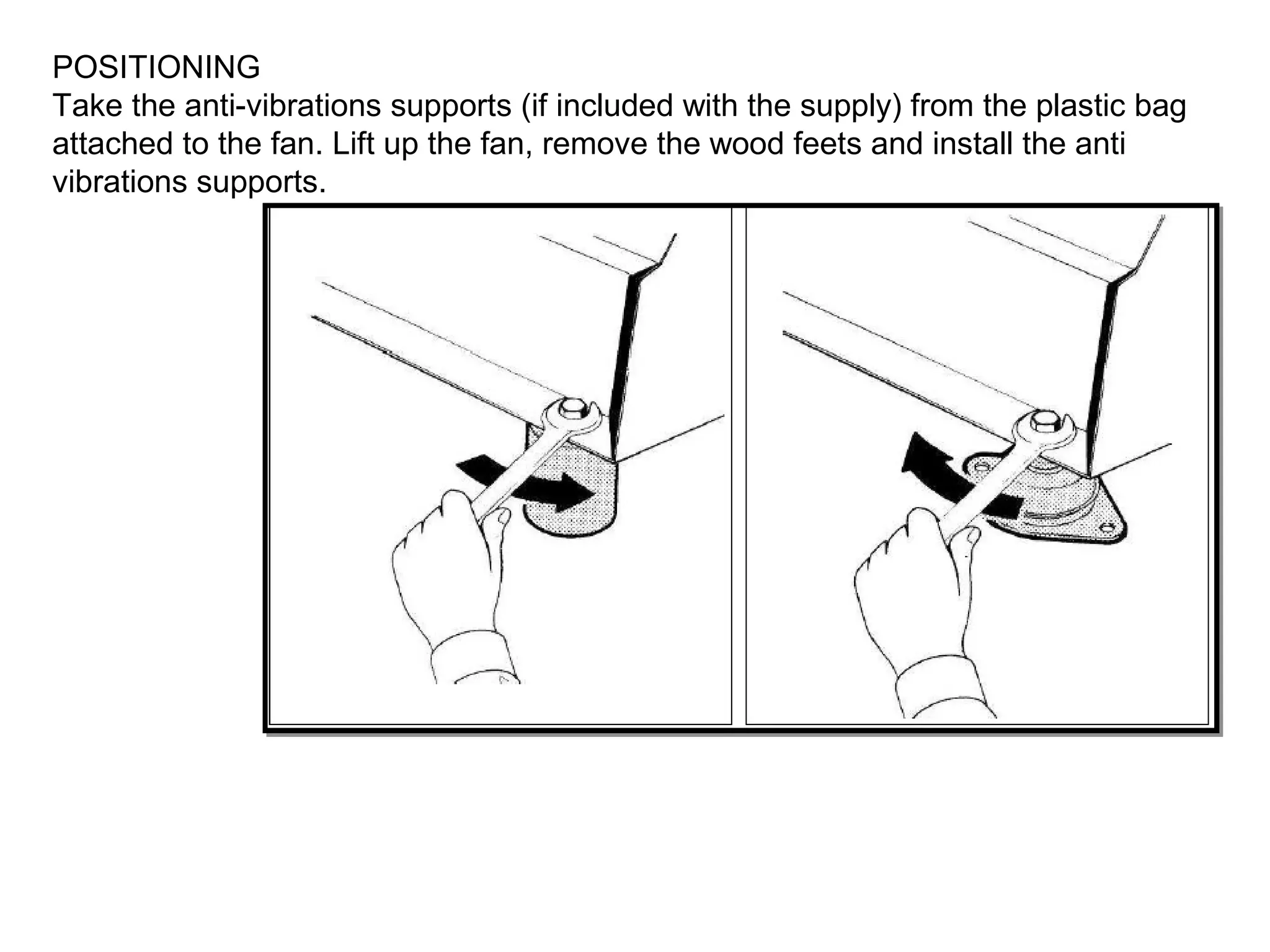 POSITIONING
Take the anti-vibrations supports (if included with the supply) from the plastic bag attached to the fan. Lift up the fan, remove the wood feets and install the anti vibrations supports.