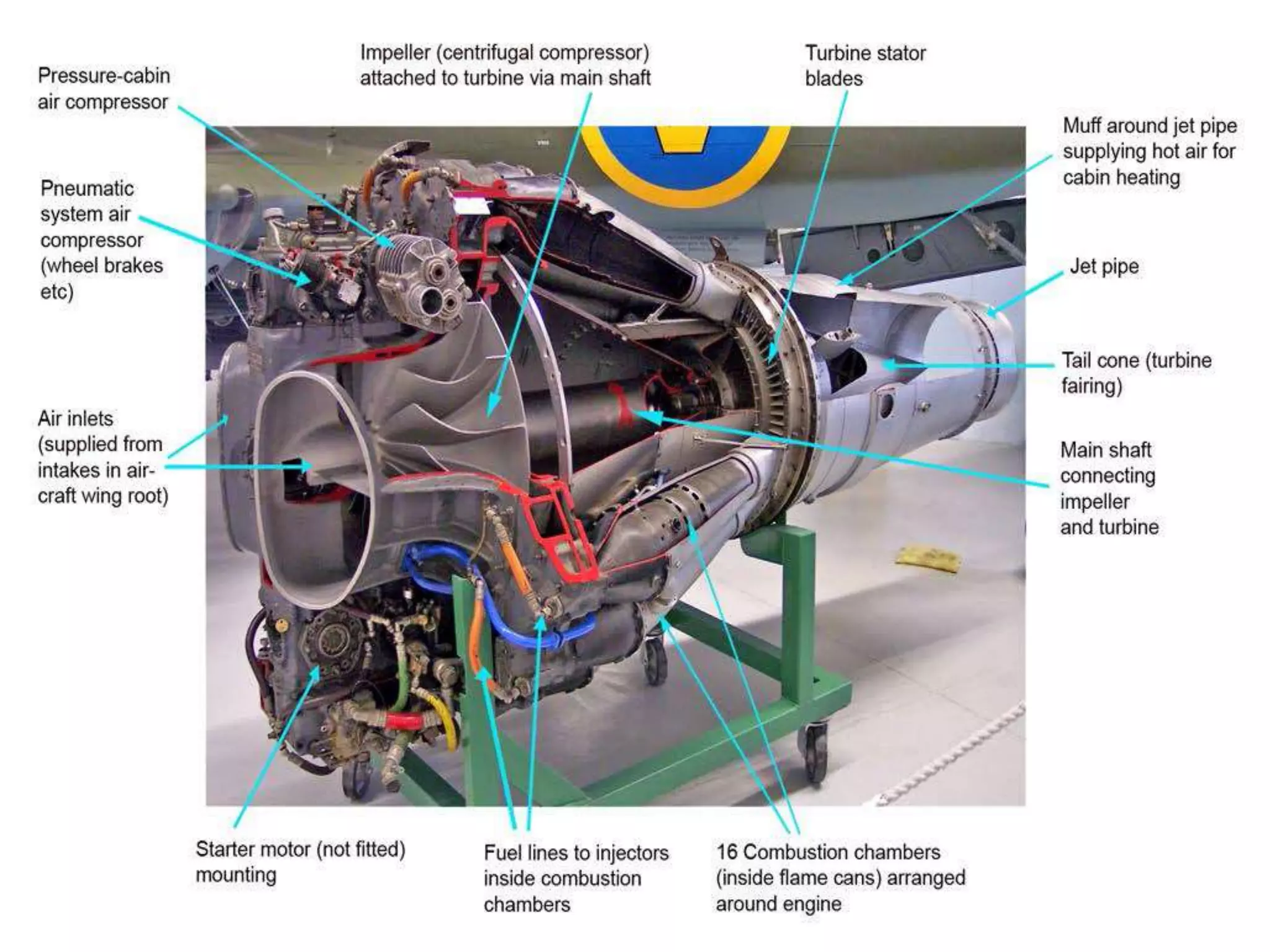 Pressure-cabin air compressor

Impeller (centrifugal compressor) attached to turbine via main shaft

Turbine stator blades

Muff around jet pipe supplying hot air for cabin heating

Pneumatic system air compressor (wheel brakes etc)

Jet pipe

Tail cone (turbine fairing)

Air inlets (supplied from intakes in aircraft wing root)

Main shaft connecting impeller and turbine

Starter motor (not fitted) mounting

Fuel lines to injectors inside combustion chambers

16 Combustion chambers (inside flame cans) arranged around engine